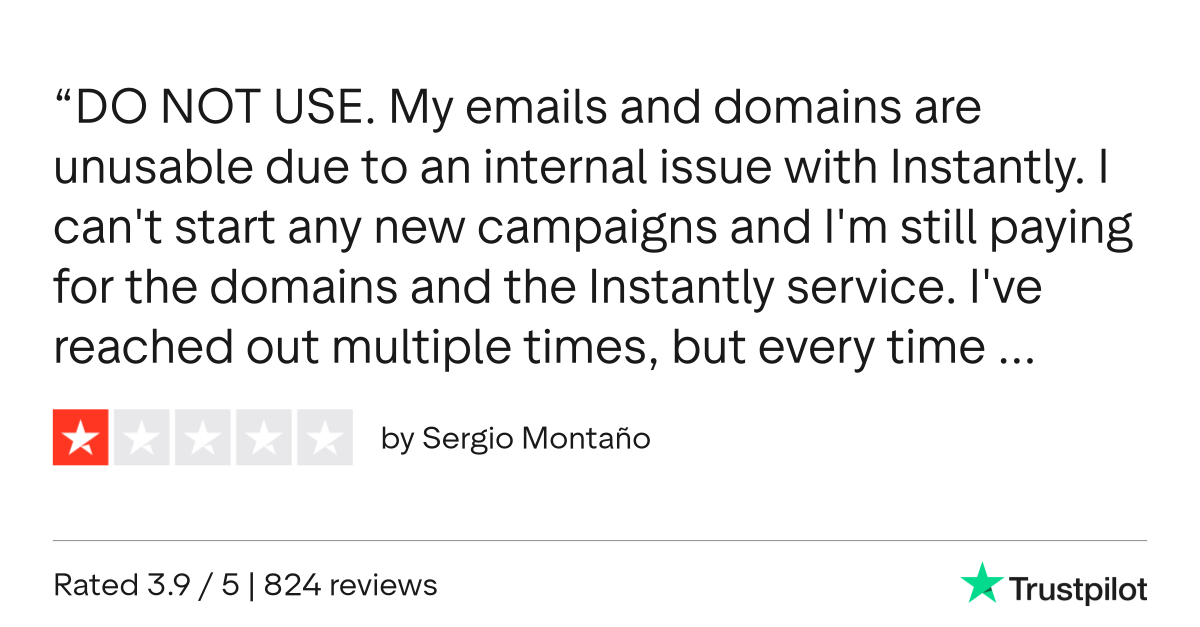 "DO NOT USE. My emails and domains are unusable due to an internal issue with Instantly. I can't start any new campaigns and I'm still paying for the domains and the Instantly service. I've reached out multiple times, but every time ...

by Sergio Montaño

Rated 3.9 / 5 | 824 reviews

Trustpilot