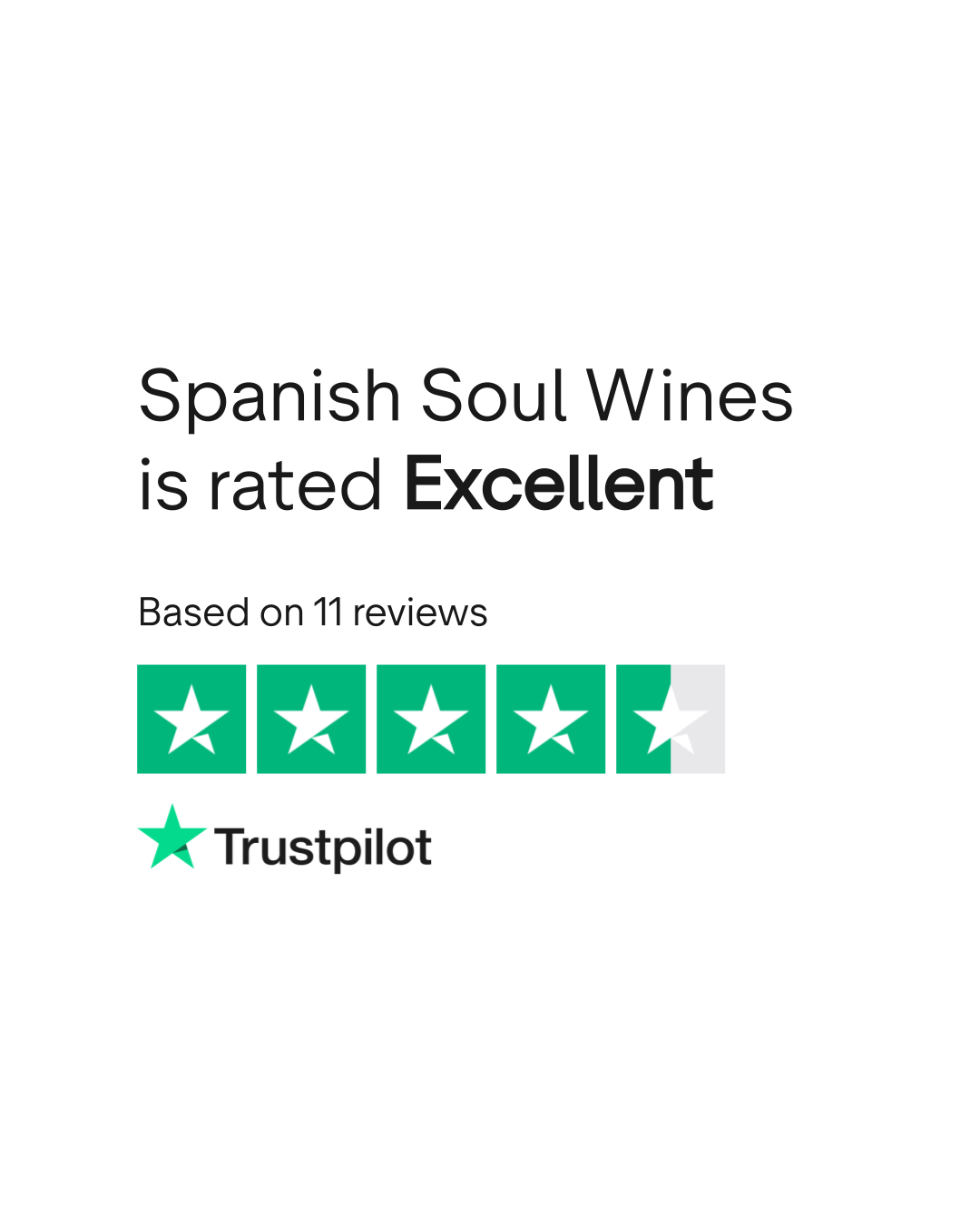 Spanish Soul Wines is rated Excellent

Based on 11 reviews

Trustpilot