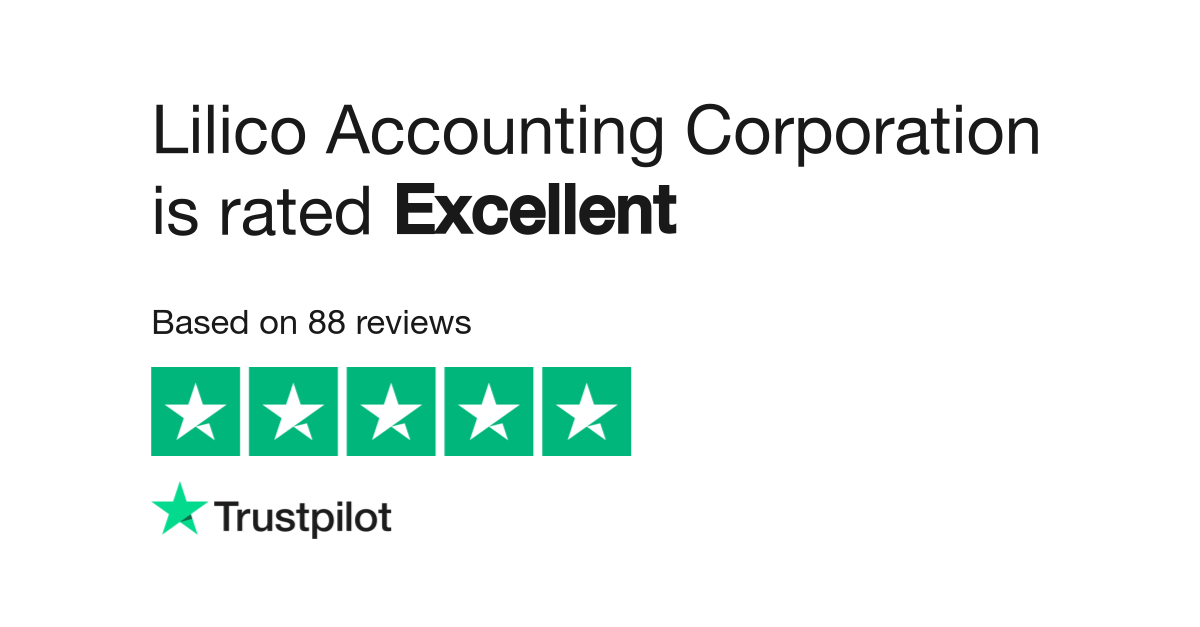 Lilico Accounting Corporation is rated Excellent

Based on 88 reviews

Trustpilot