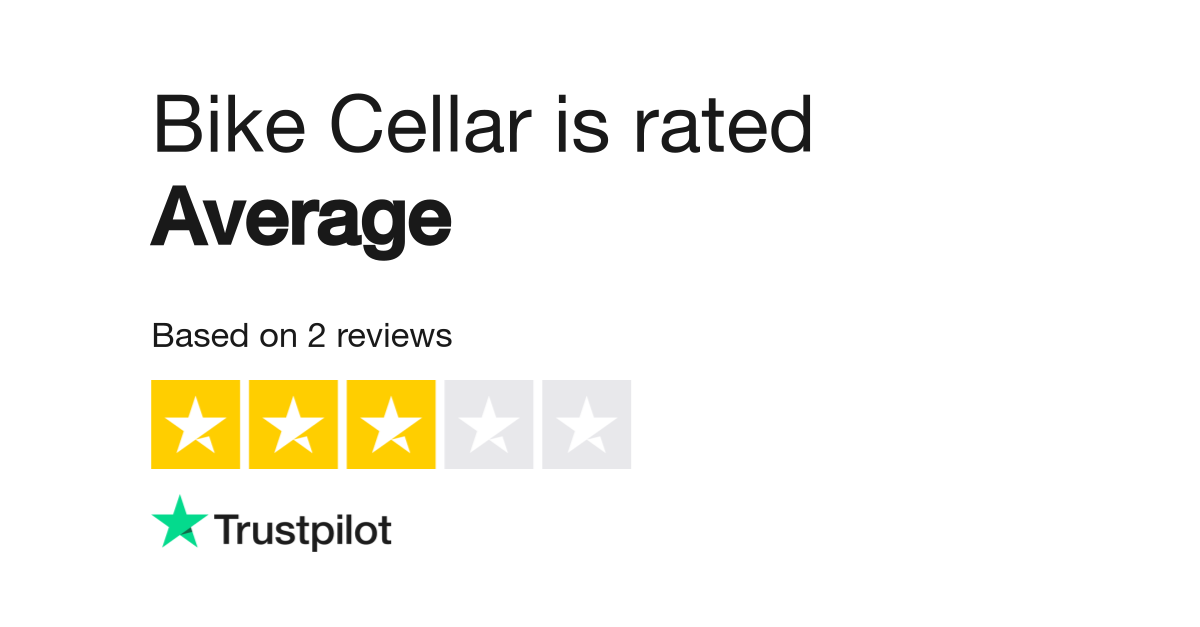 Bike Cellar is rated
Average

Based on 2 reviews

Trustpilot