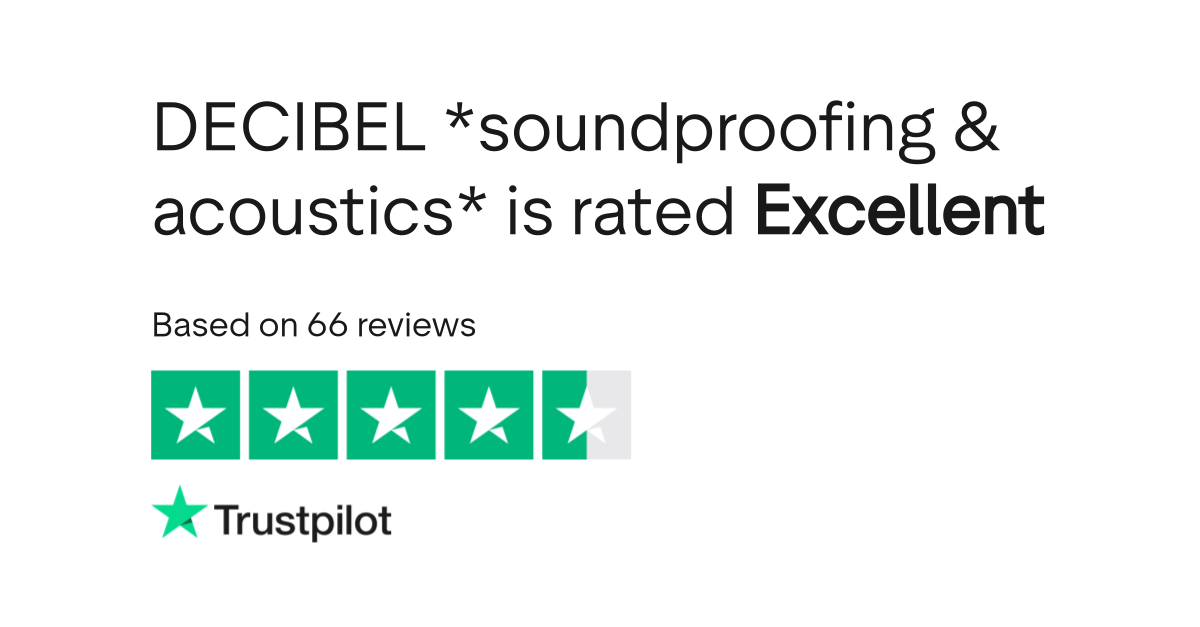 DECIBEL *soundproofing & acoustics* is rated Excellent

Based on 66 reviews

Trustpilot