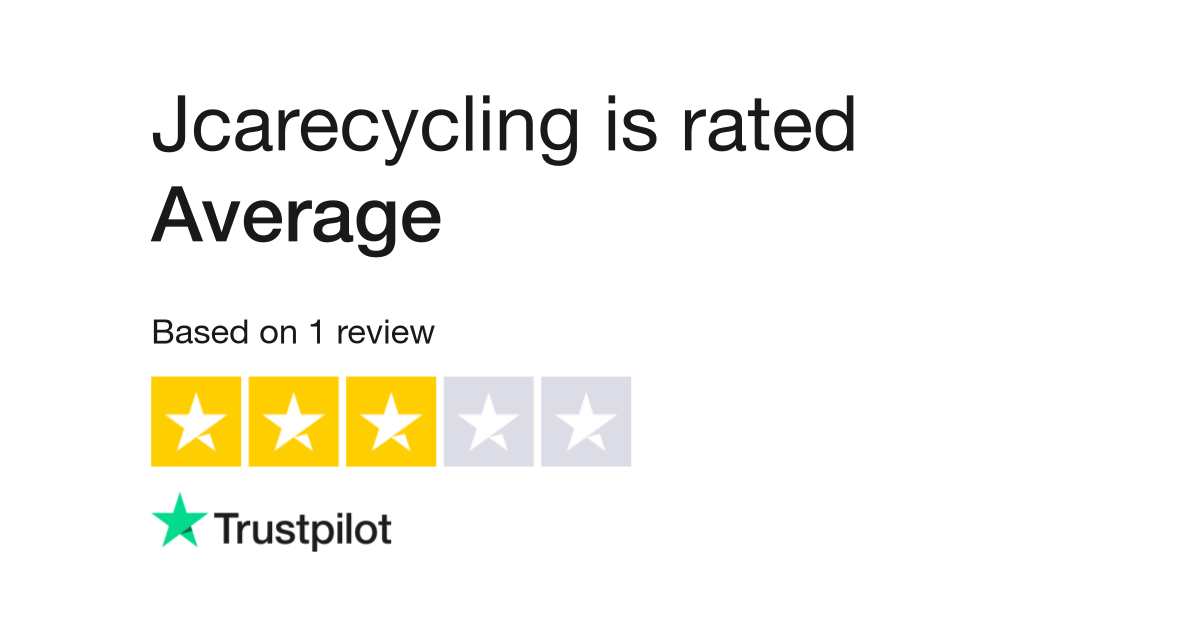 Jcarecycling is rated
Average

Based on 1 review

Trustpilot