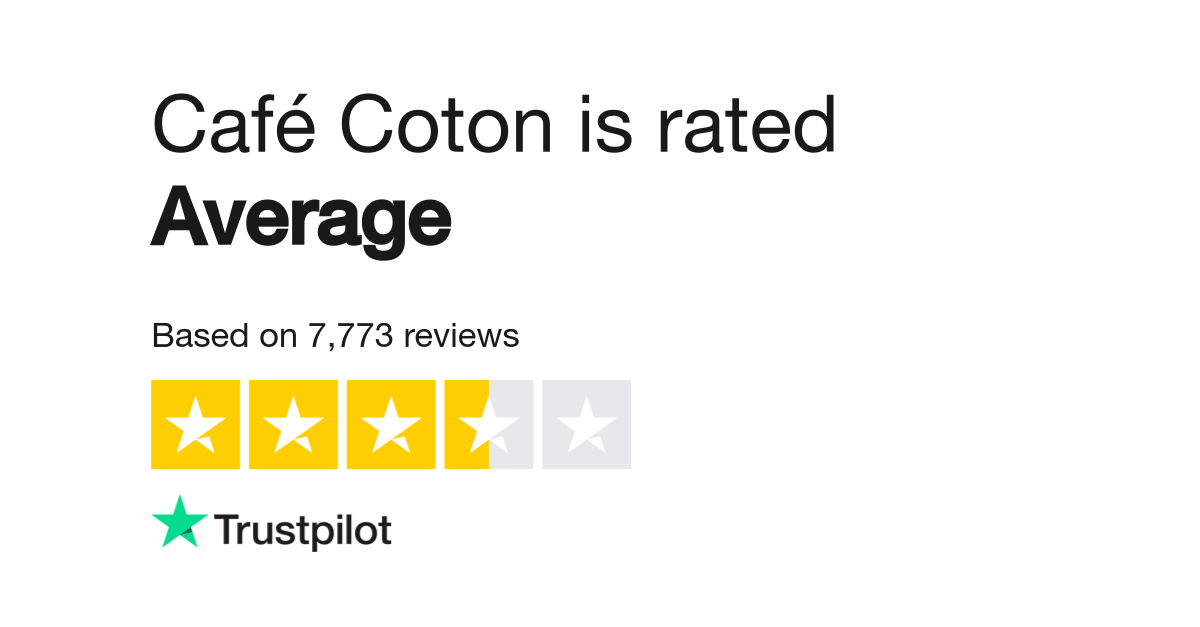 Café Coton is rated
Average

Based on 7,773 reviews

Trustpilot