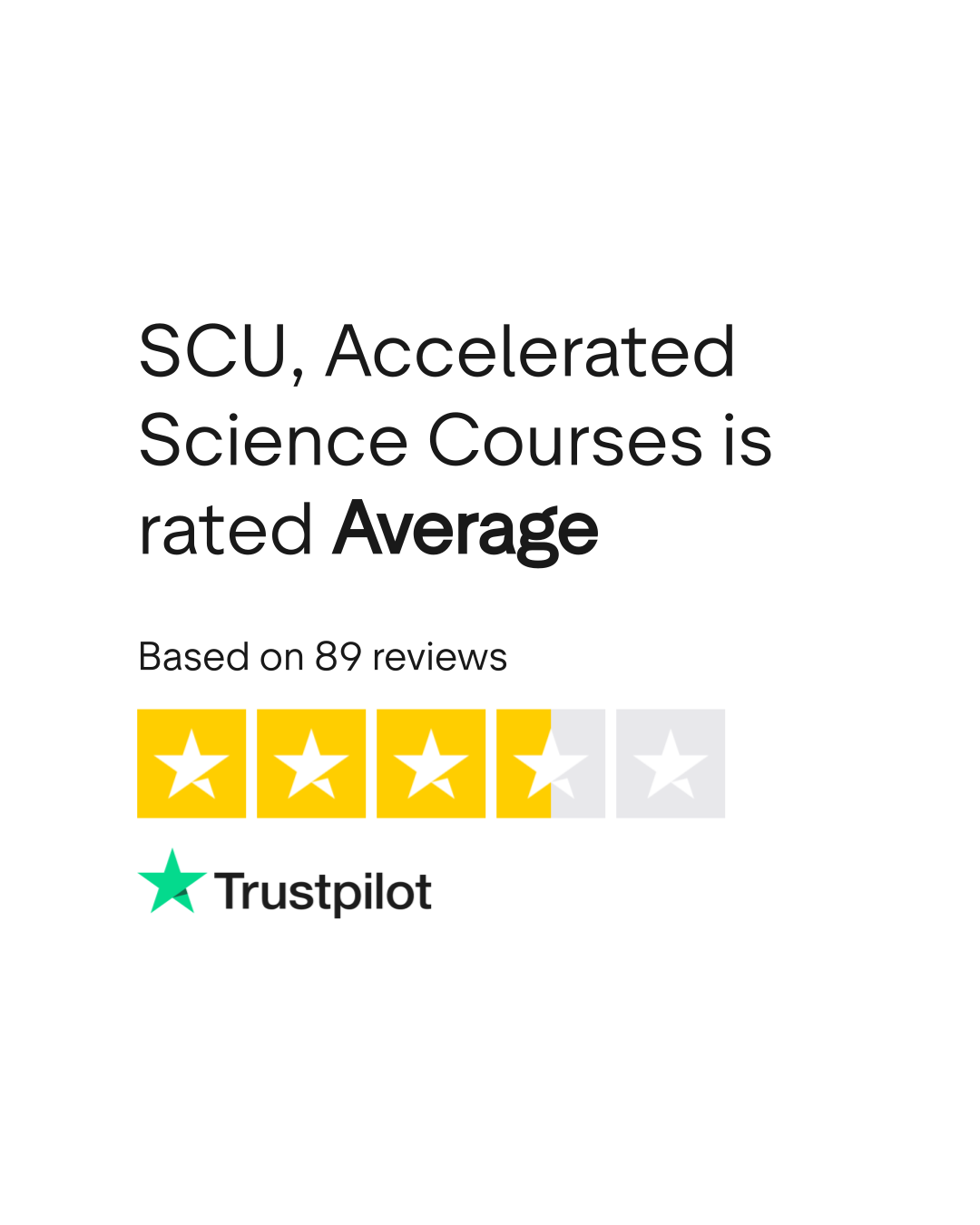 SCU, Accelerated Science Courses is rated Average

Based on 89 reviews

Trustpilot