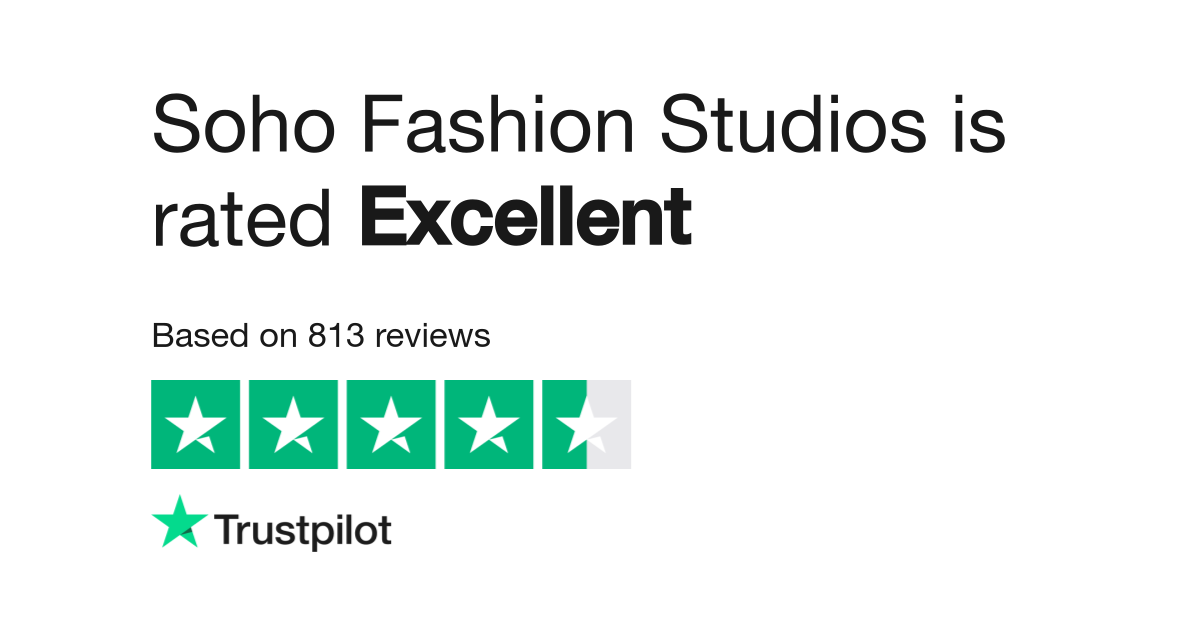 Soho Fashion Studios is rated Excellent

Based on 813 reviews

Trustpilot