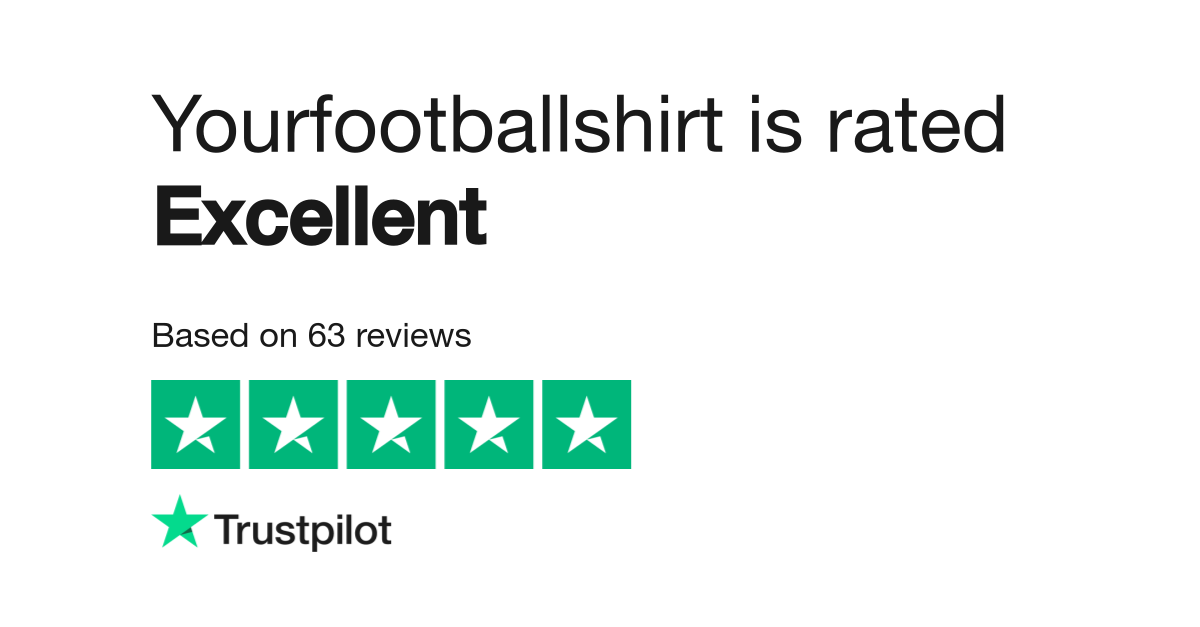 Yourfootballshirt is rated
Excellent

Based on 63 reviews

Trustpilot