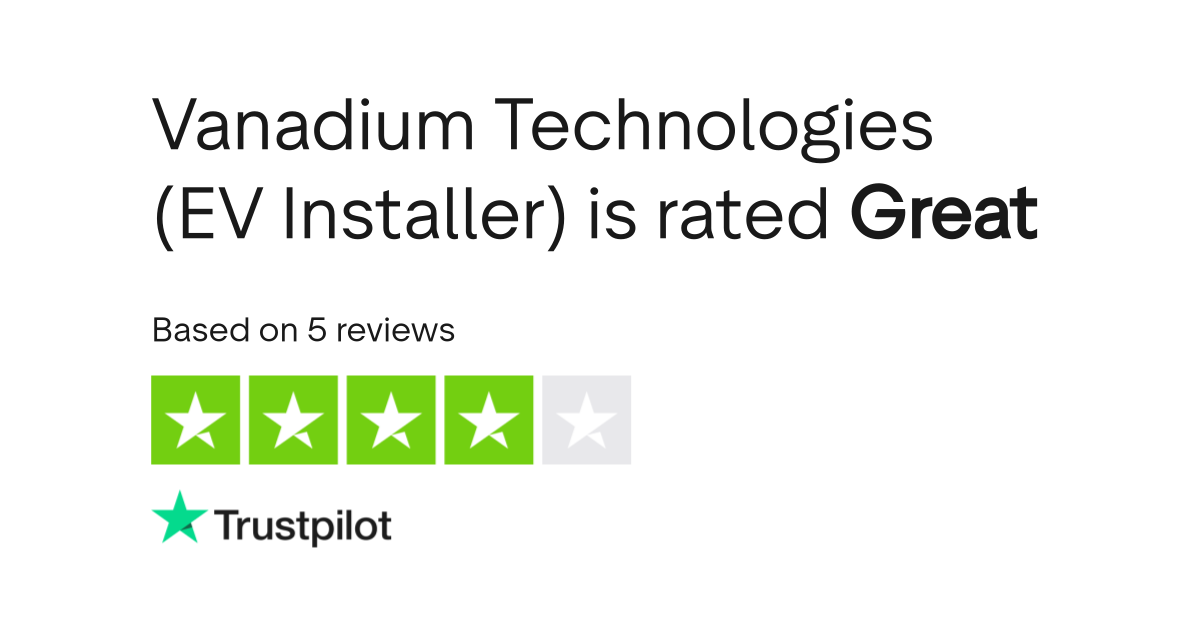 Vanadium Technologies (EV Installer) is rated Great

Based on 5 reviews

Trustpilot