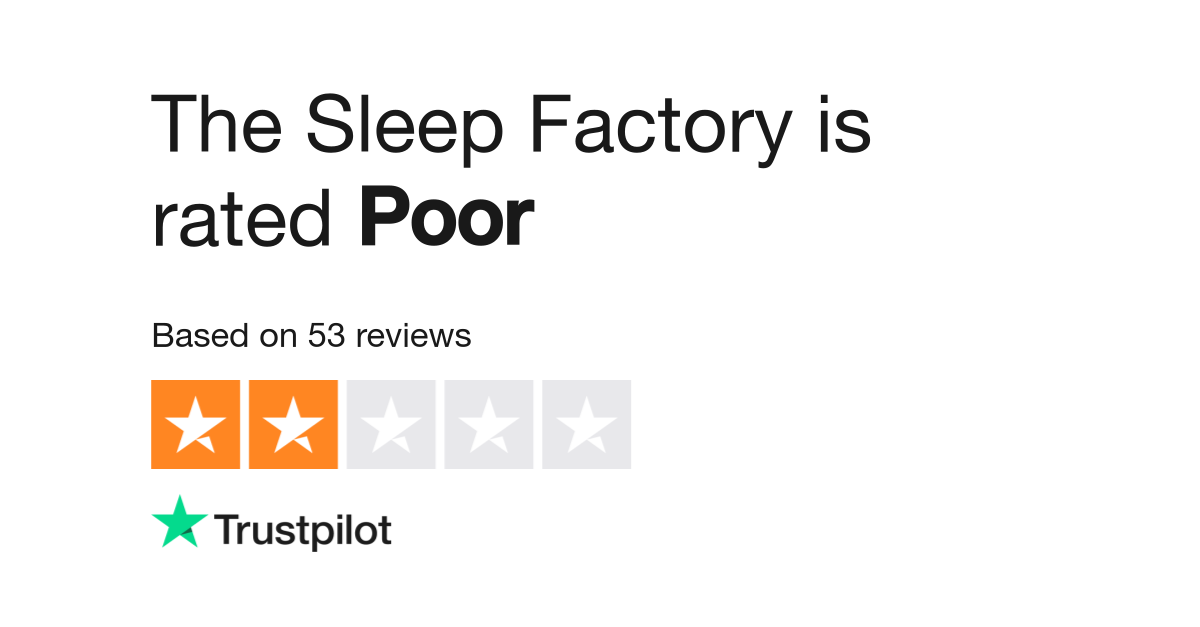 The Sleep Factory is rated Poor

Based on 53 reviews

Trustpilot