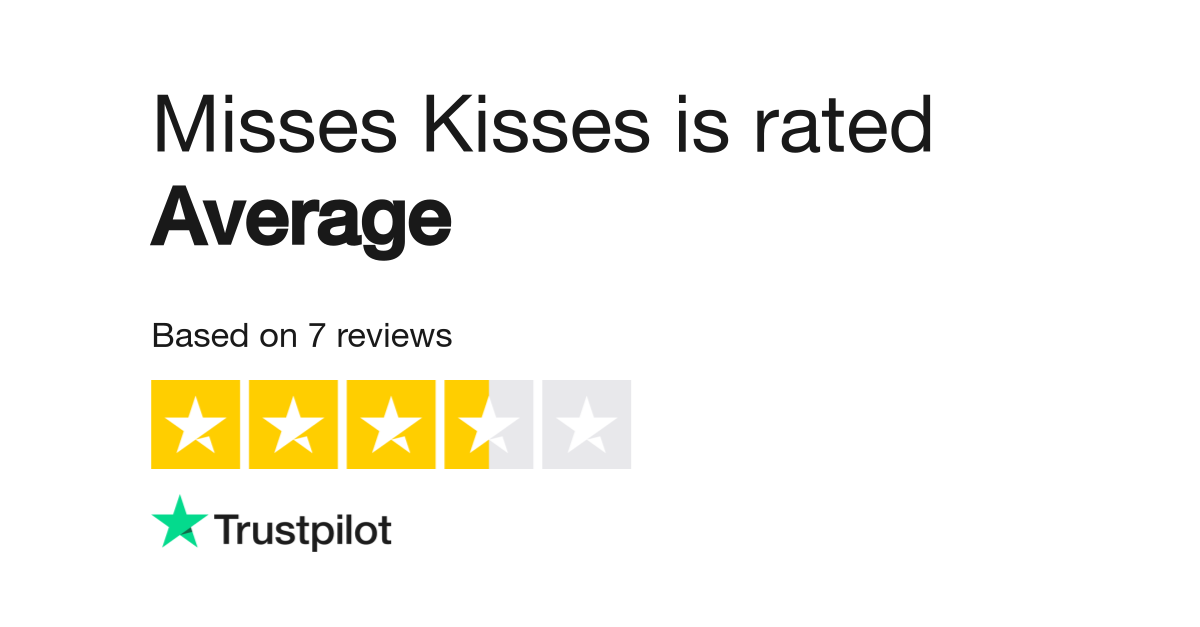 Misses Kisses is rated
Average

Based on 7 reviews

Trustpilot