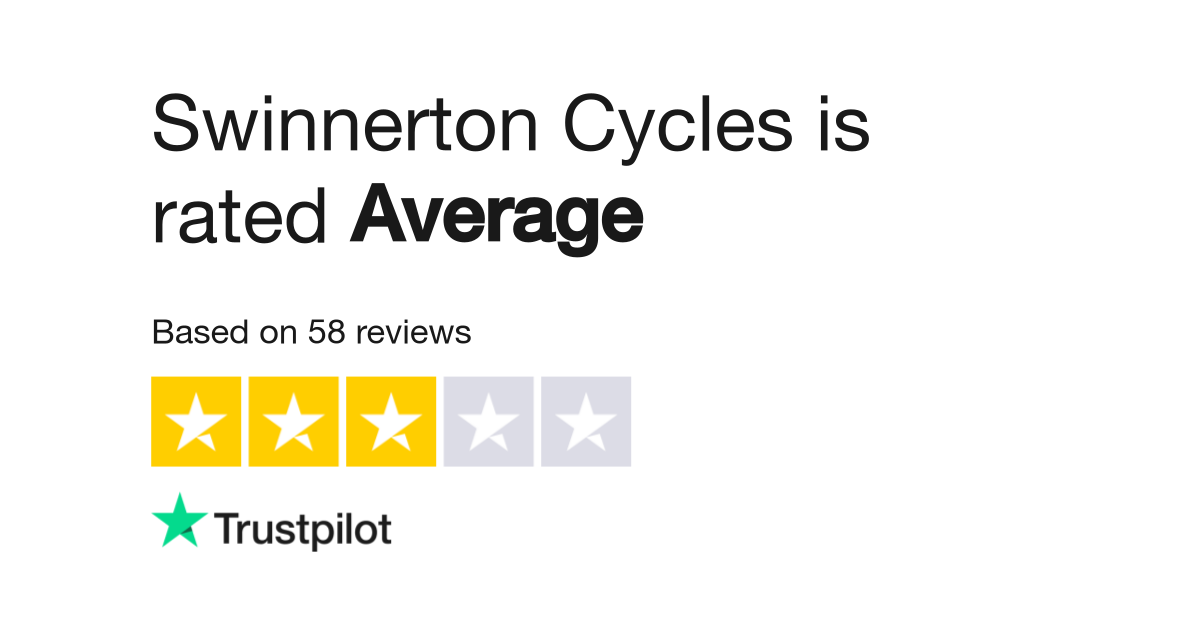 Swinnerton Cycles is rated Average

Based on 58 reviews

Trustpilot