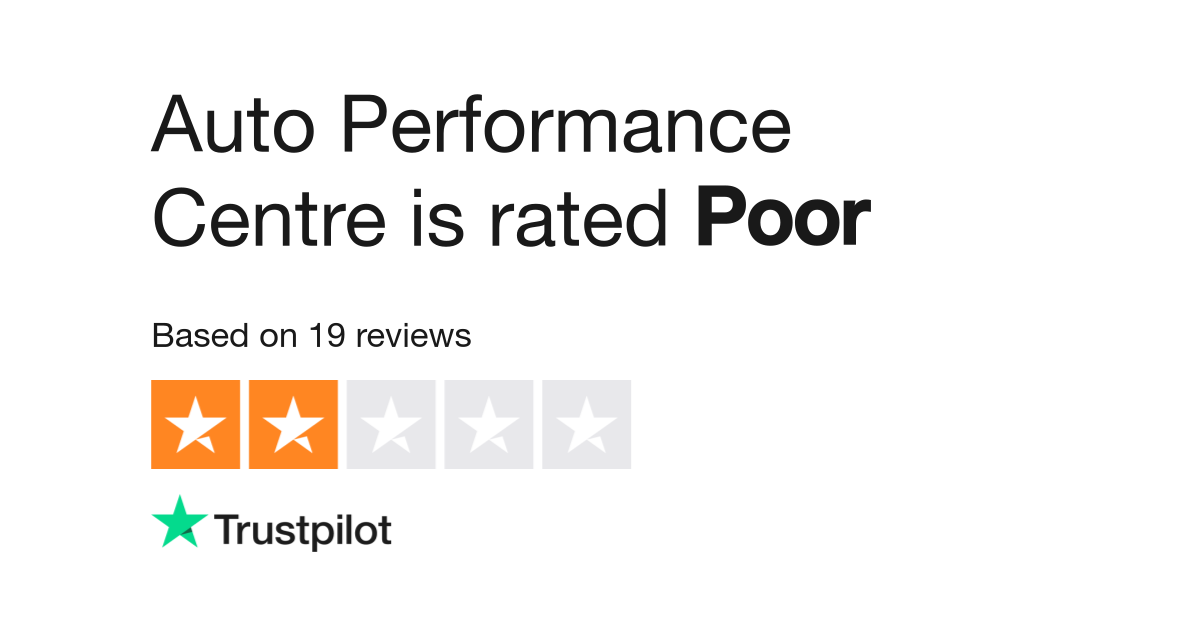 Auto Performance Centre is rated Poor

Based on 19 reviews

Trustpilot