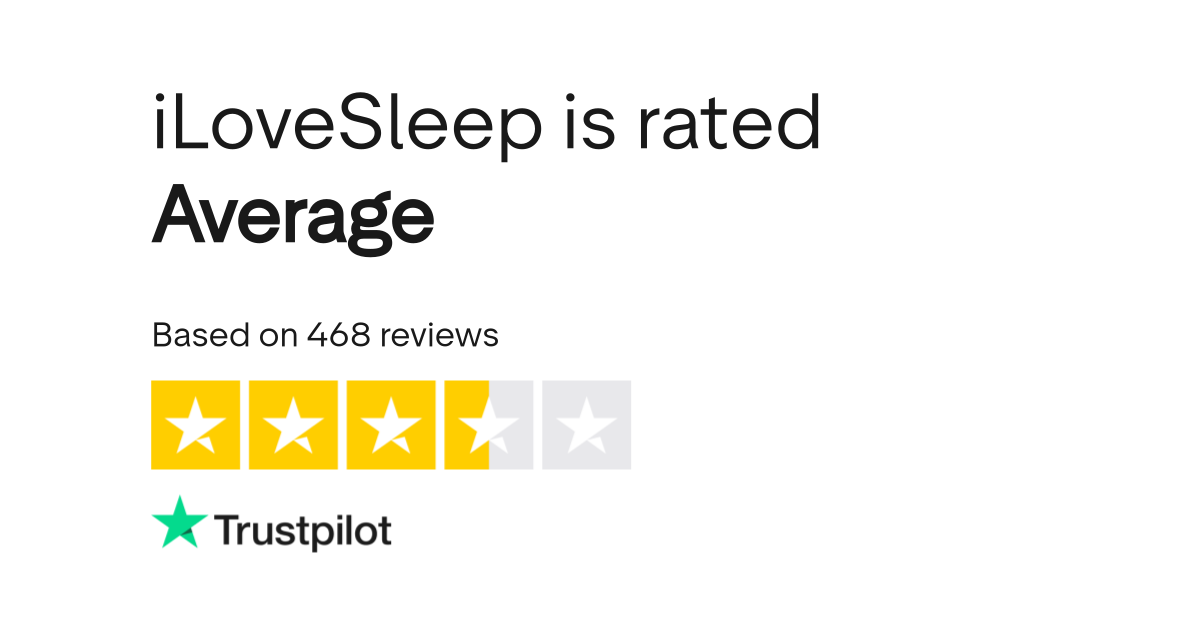 iLoveSleep is rated
Average

Based on 468 reviews

Trustpilot