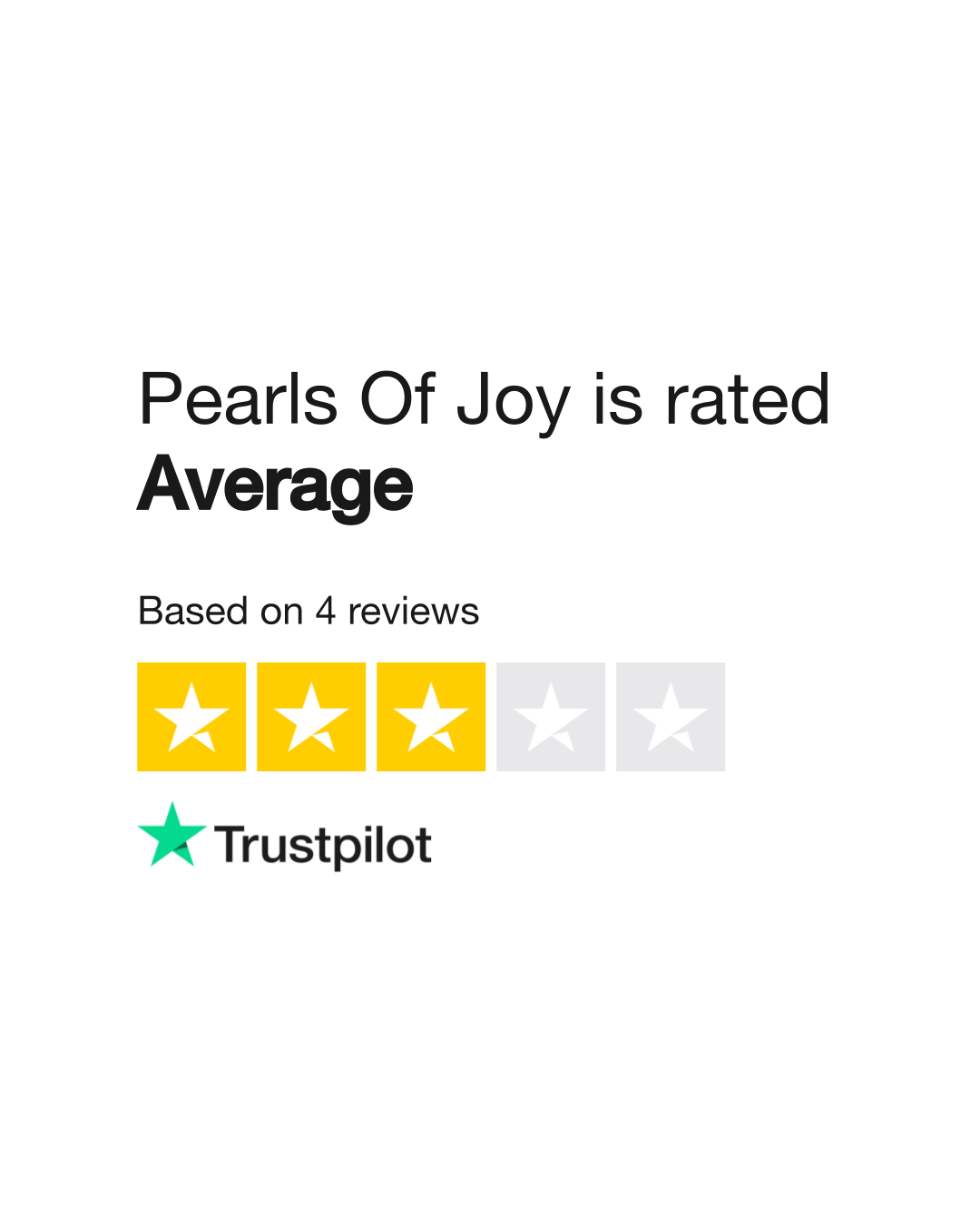 Pearls Of Joy is rated
Average

Based on 4 reviews

Trustpilot