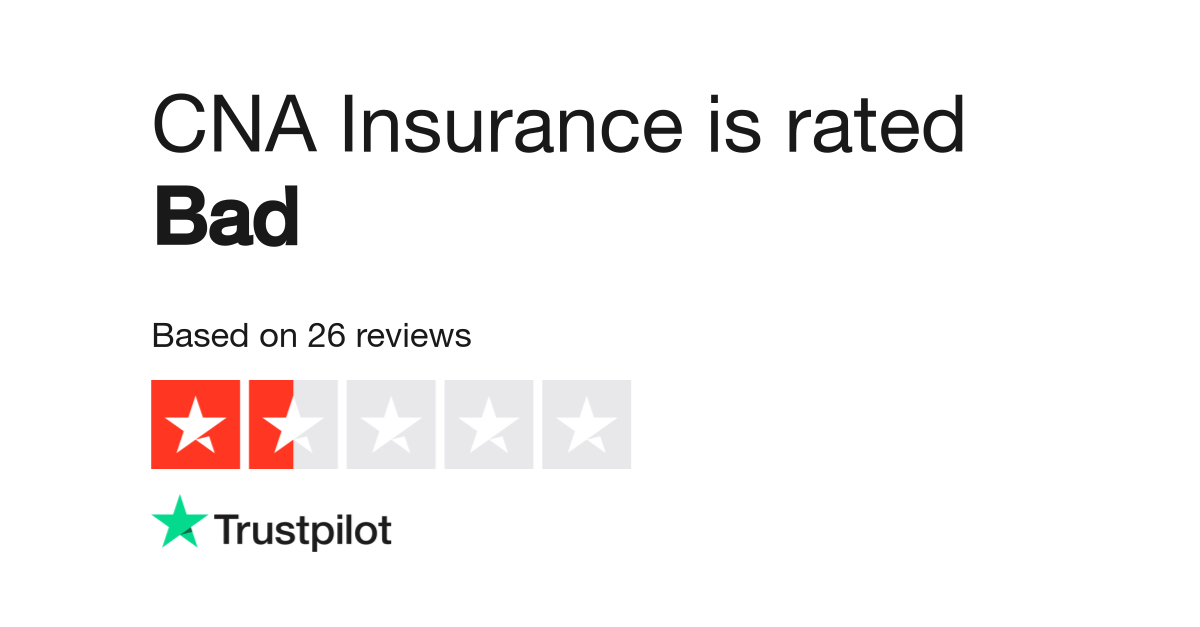 CNA Insurance is rated
Bad

Based on 26 reviews

Trustpilot