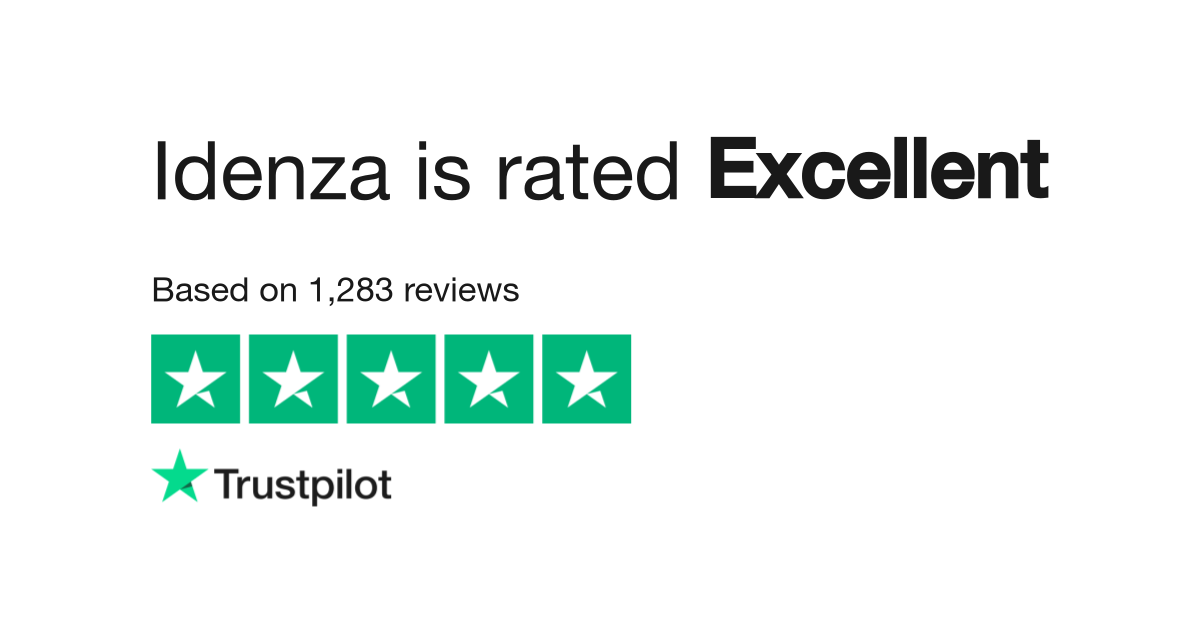 Idenza is rated Excellent

Based on 1,283 reviews

Trustpilot