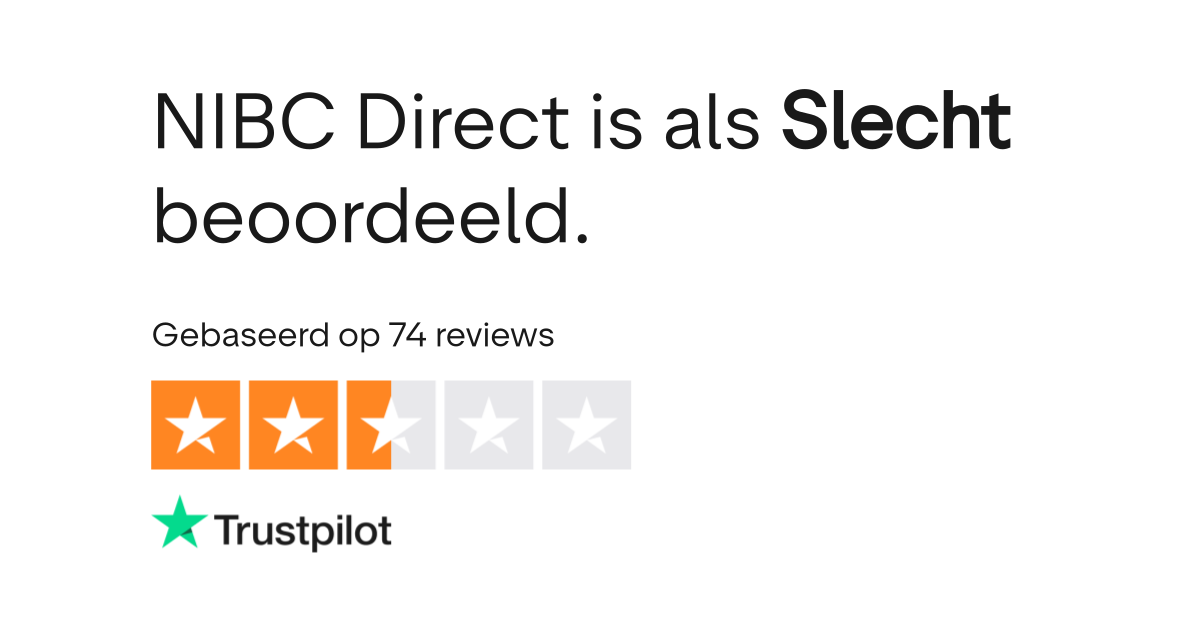 NIBC Direct is als Slecht beoordeeld.

Gebaseerd op 74 reviews

Trustpilot