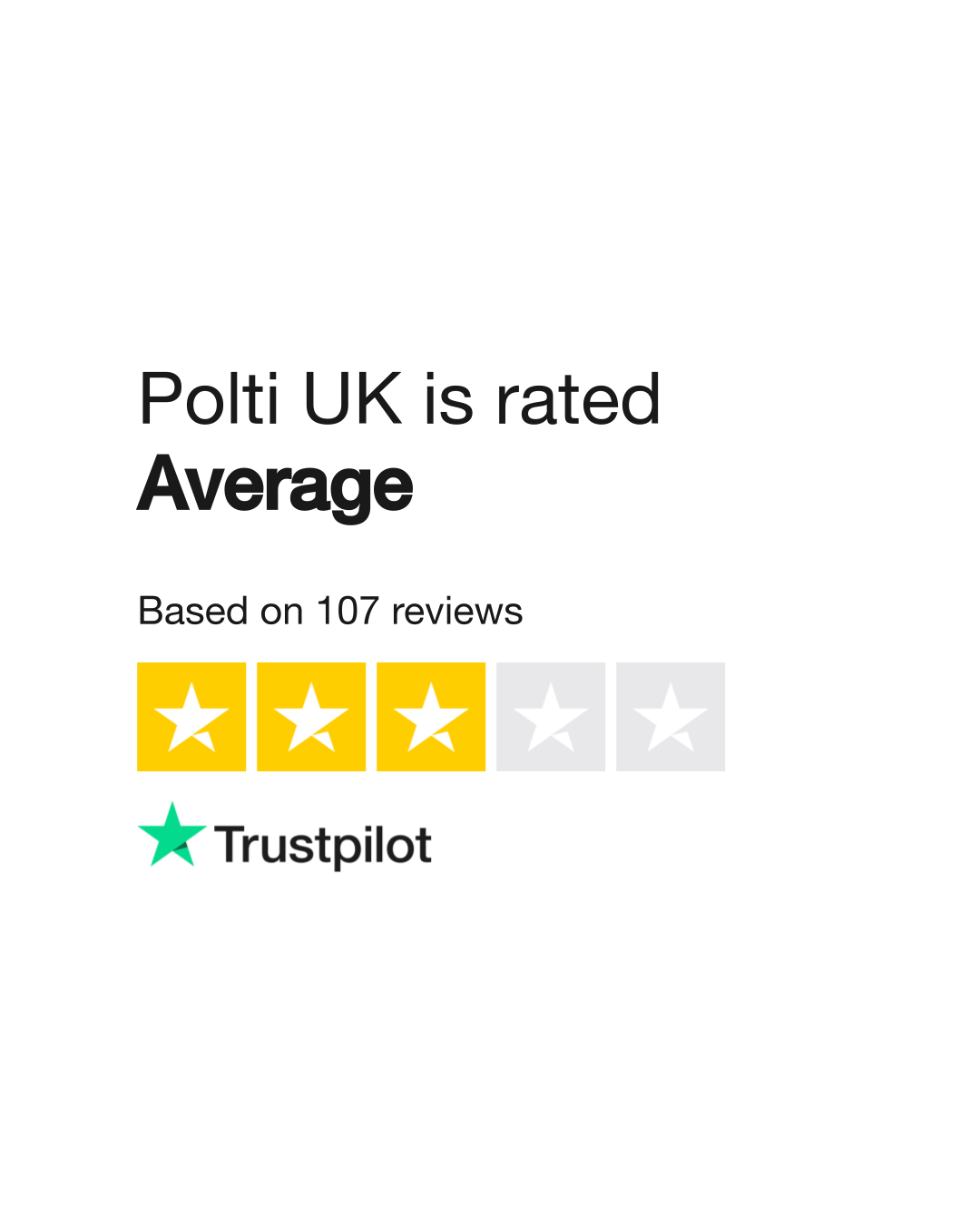 Polti UK is rated
Average

Based on 107 reviews

Trustpilot