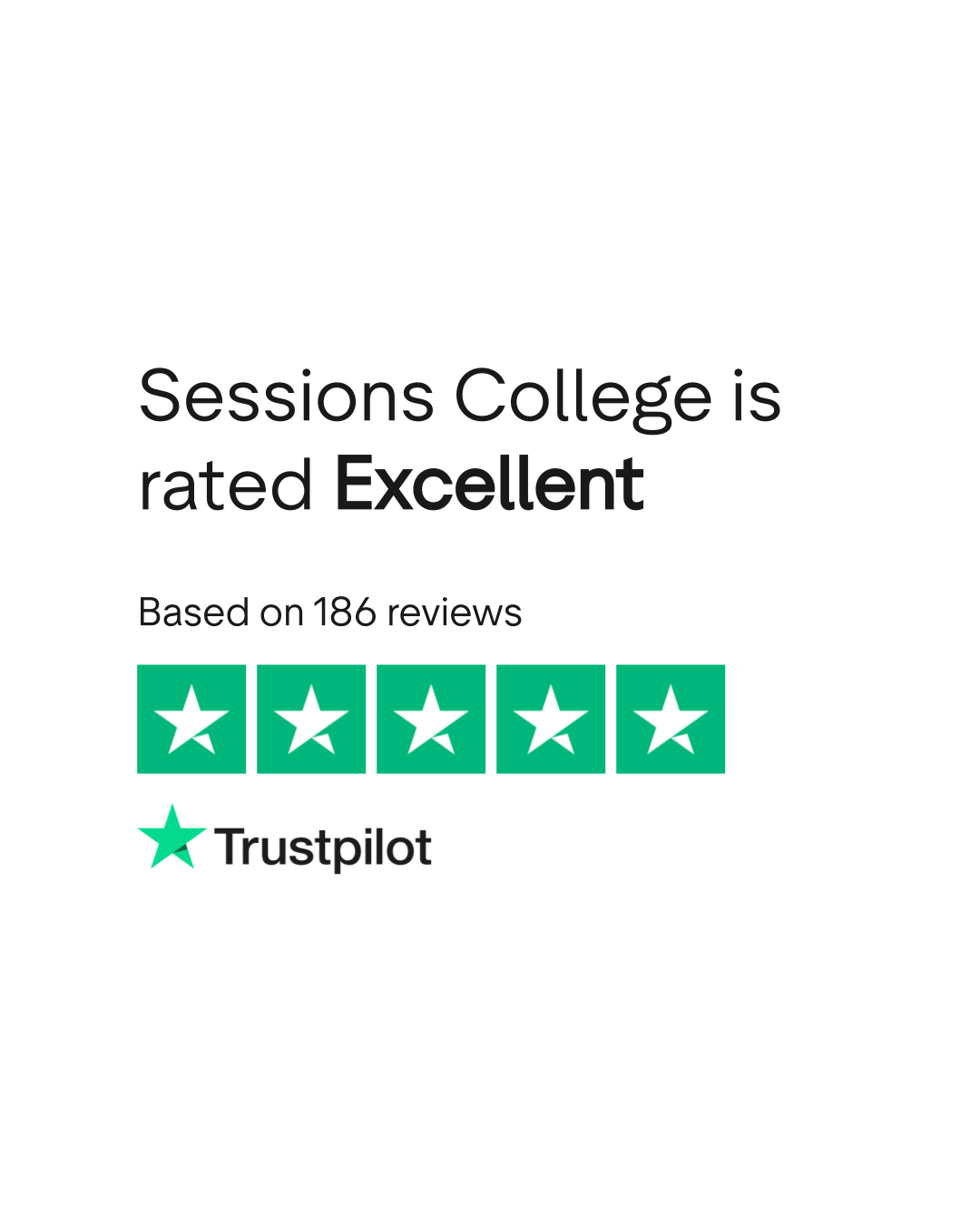 Sessions College is rated Excellent

Based on 186 reviews

Trustpilot