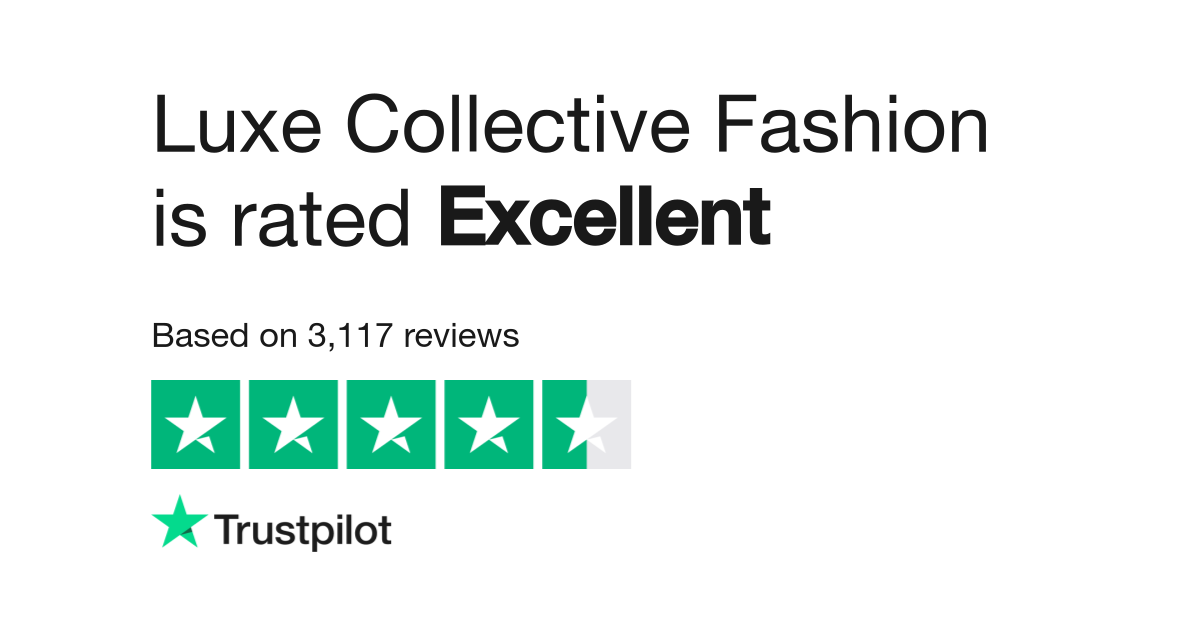 Luxe Collective Fashion is rated Excellent

Based on 3,117 reviews

Trustpilot