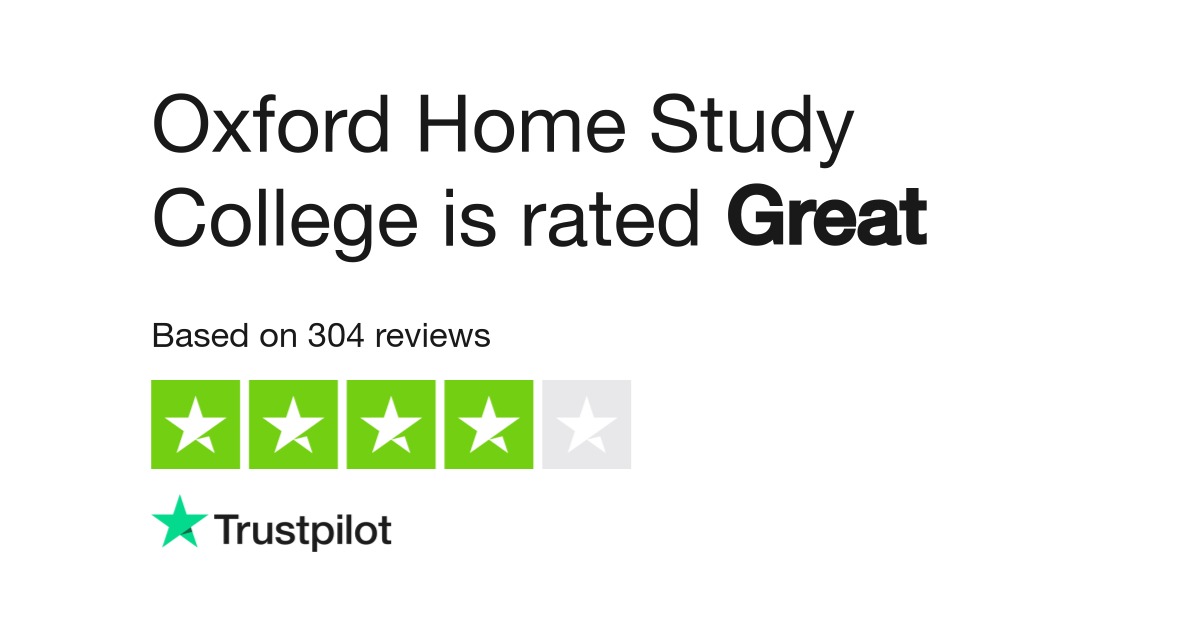 Oxford Home Study College is rated Great

Based on 304 reviews

Trustpilot