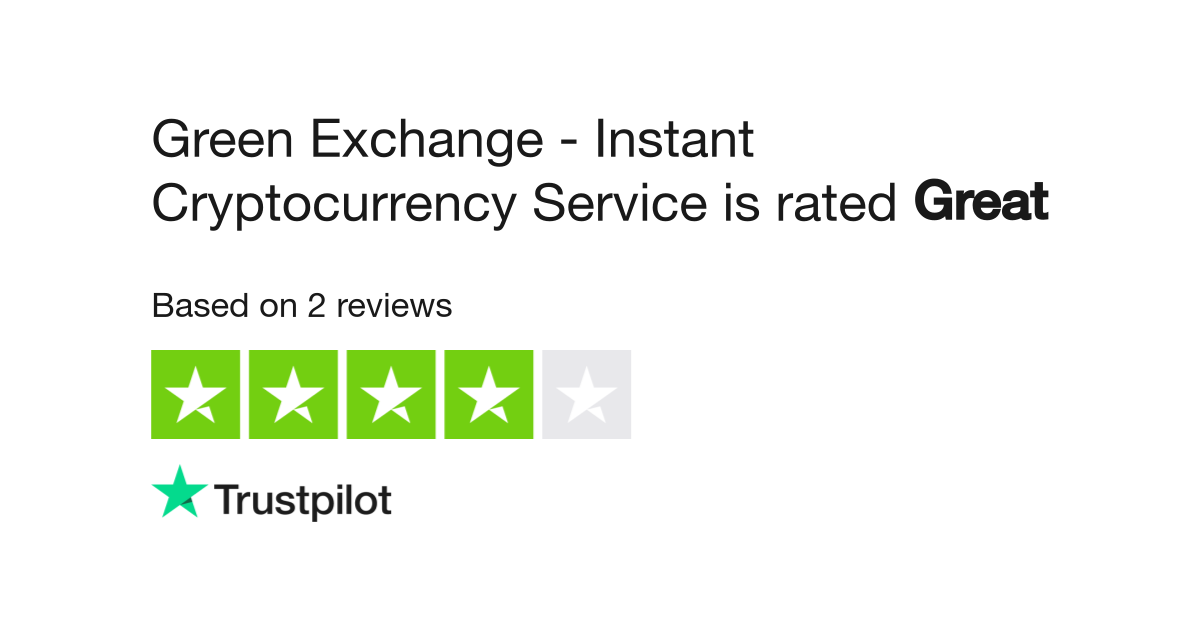 Green Exchange - Instant Cryptocurrency Service is rated Great

Based on 2 reviews

Trustpilot