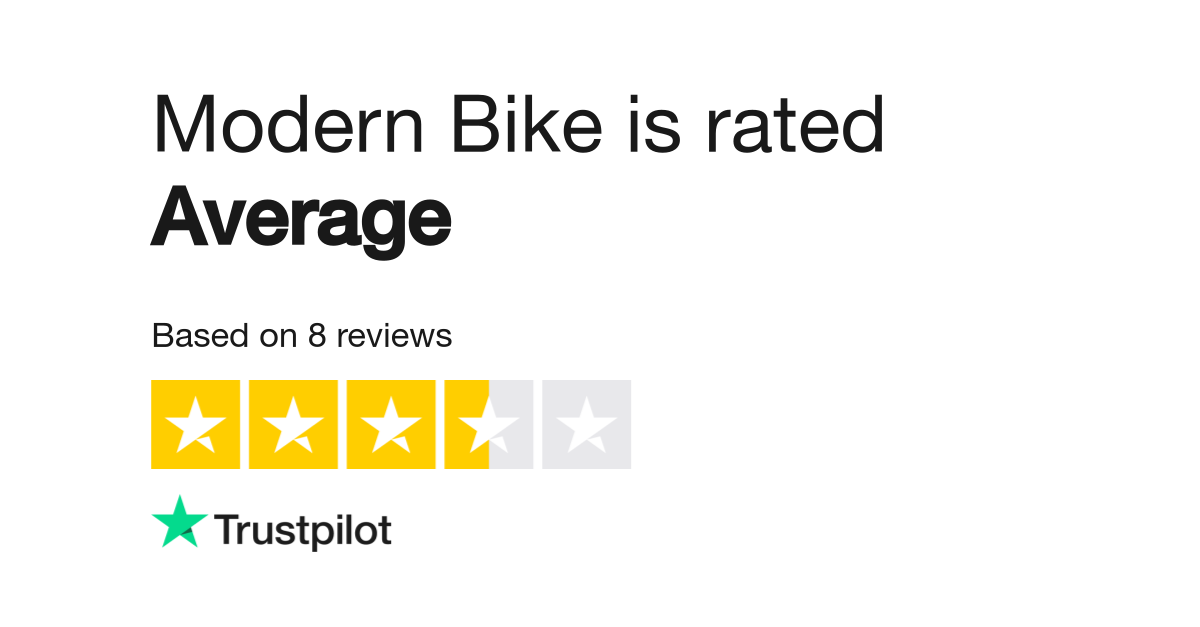 Modern Bike is rated
Average

Based on 8 reviews

Trustpilot