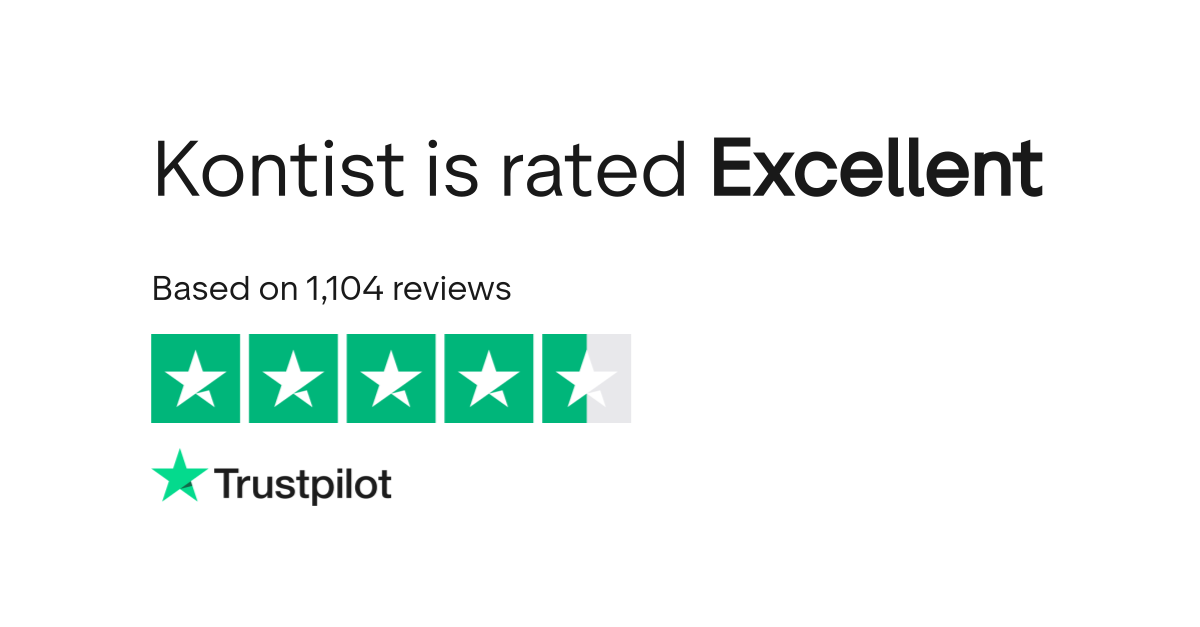 Kontist is rated Excellent

Based on 1,104 reviews

Trustpilot