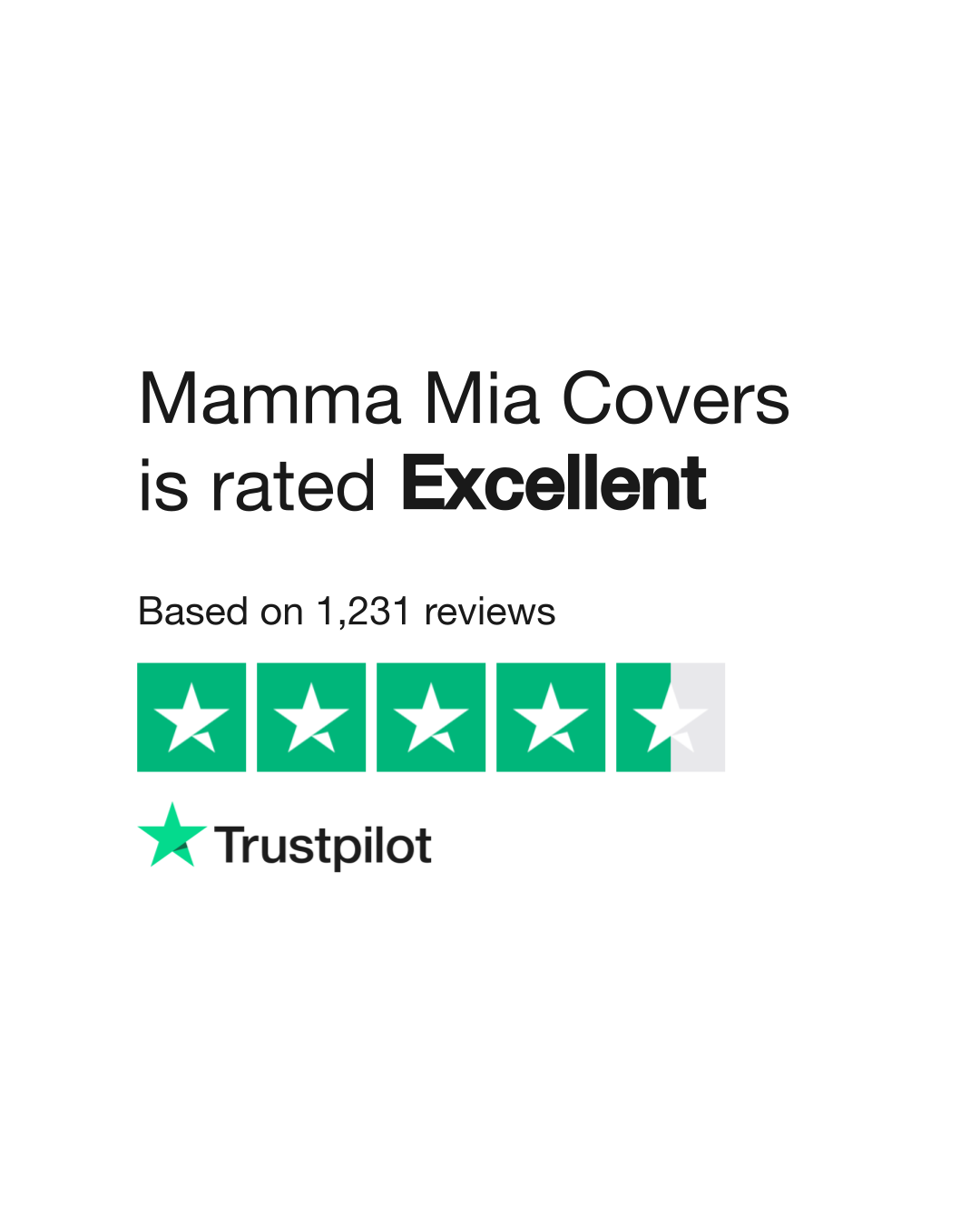 Mamma Mia Covers is rated Excellent

Based on 1,231 reviews

Trustpilot