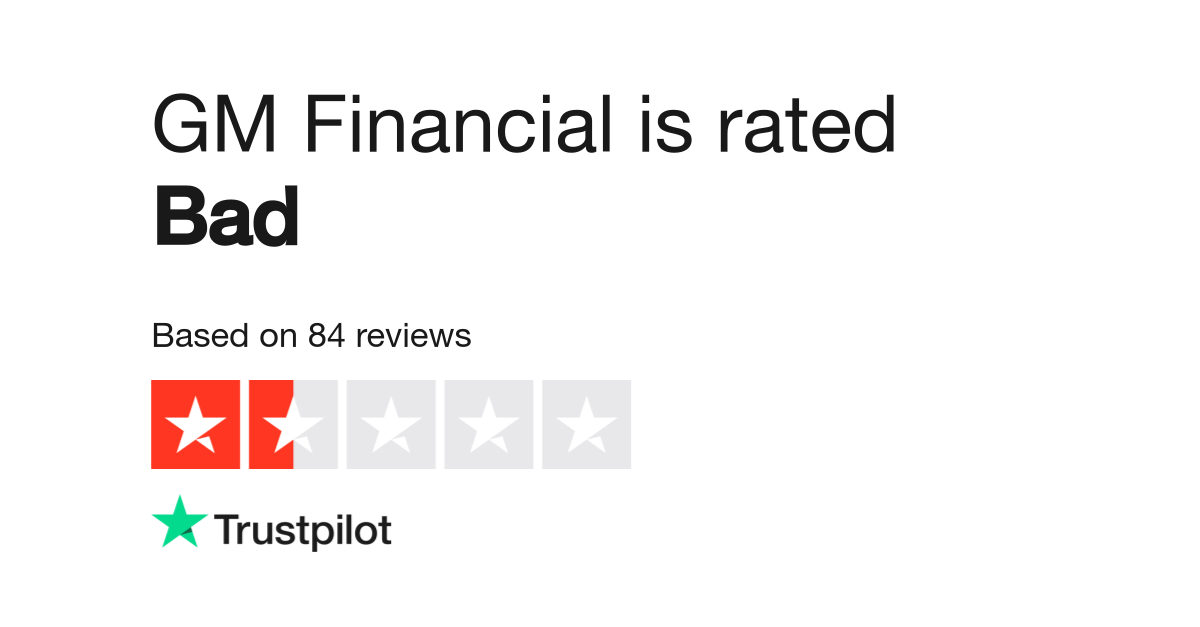 GM Financial is rated
Bad

Based on 84 reviews

Trustpilot