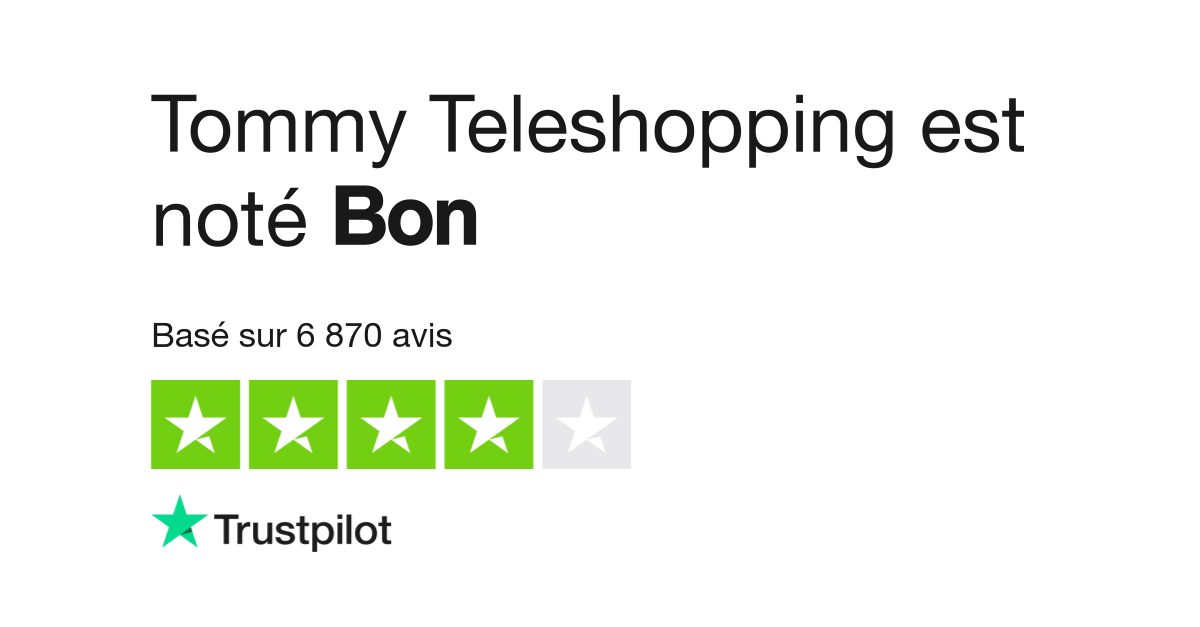 Tommy Teleshopping est noté Bon

Basé sur 6 870 avis

Trustpilot