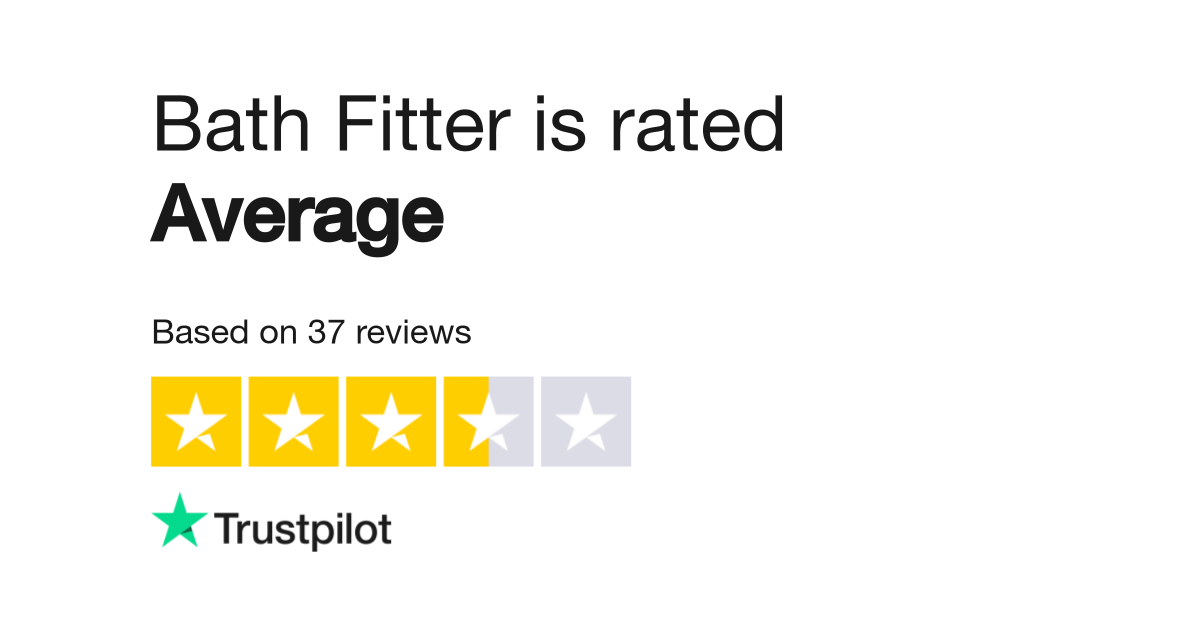 Bath Fitter is rated
Average

Based on 37 reviews

Trustpilot