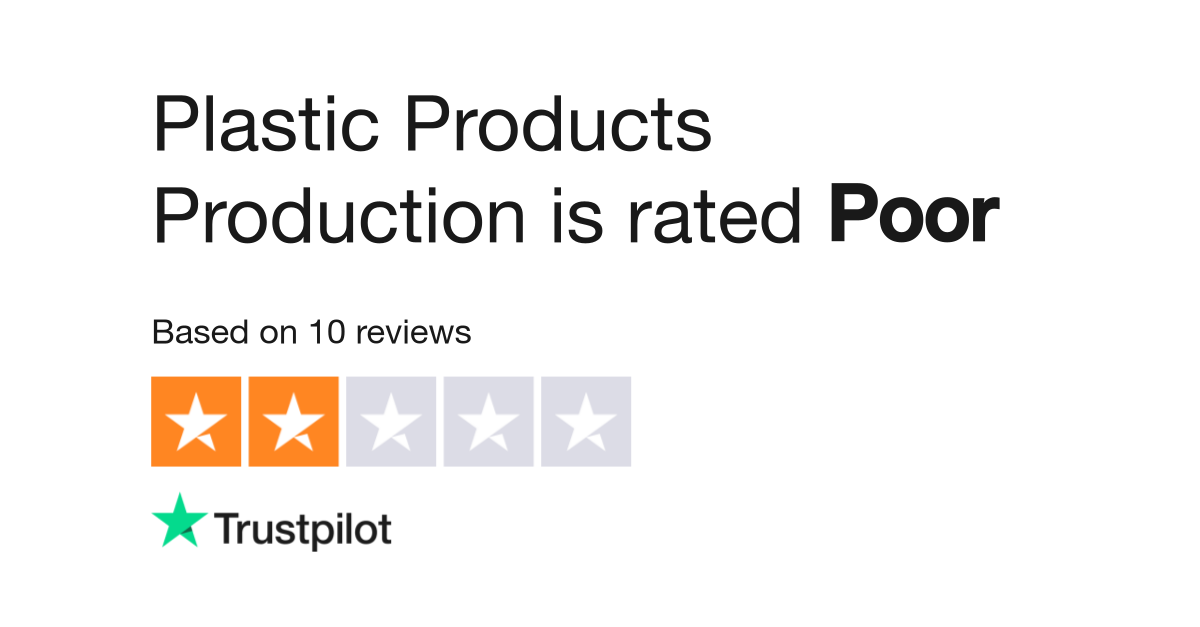 Plastic Products Production is rated Poor

Based on 10 reviews

Trustpilot