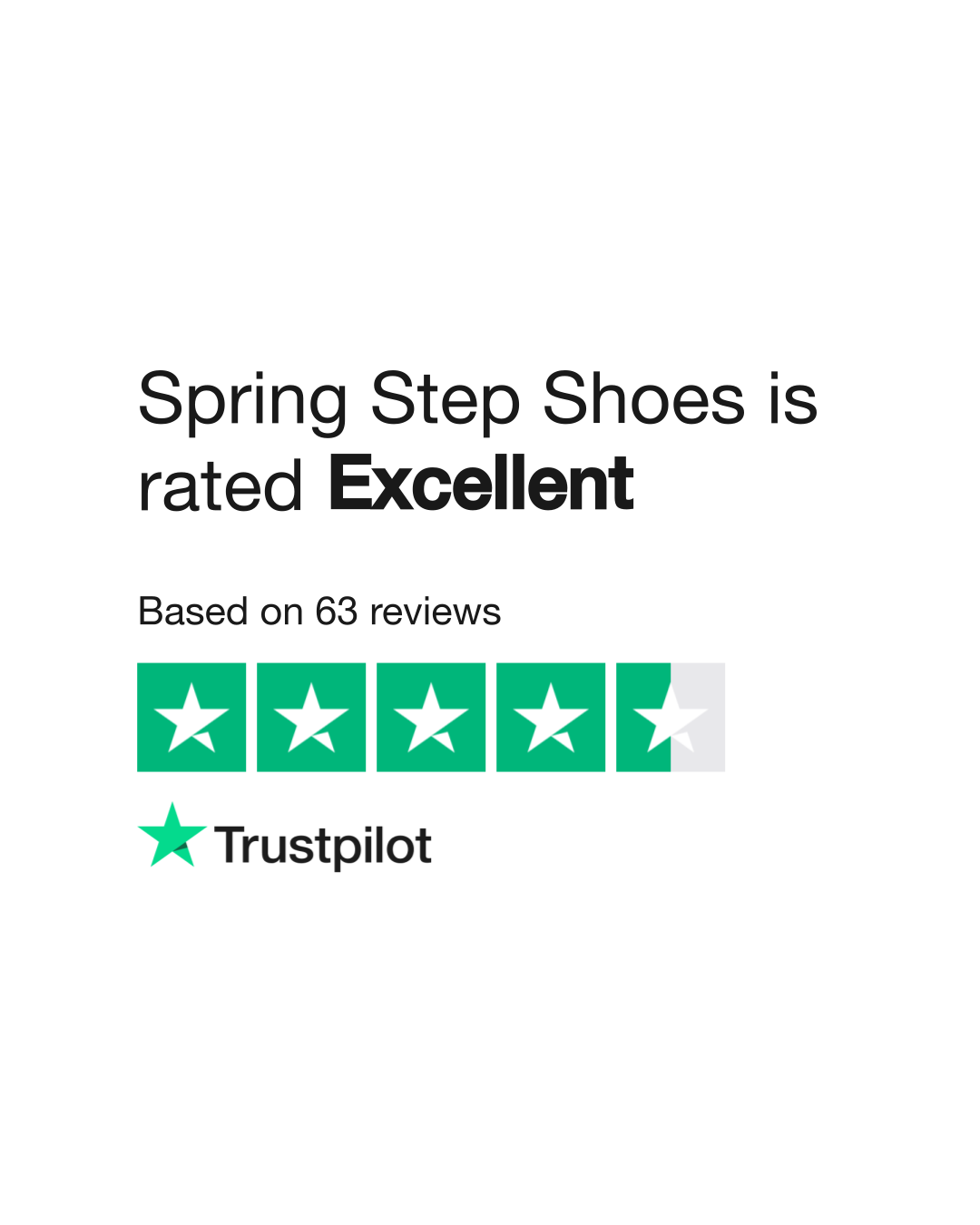 Spring Step Shoes is rated Excellent

Based on 63 reviews

Trustpilot