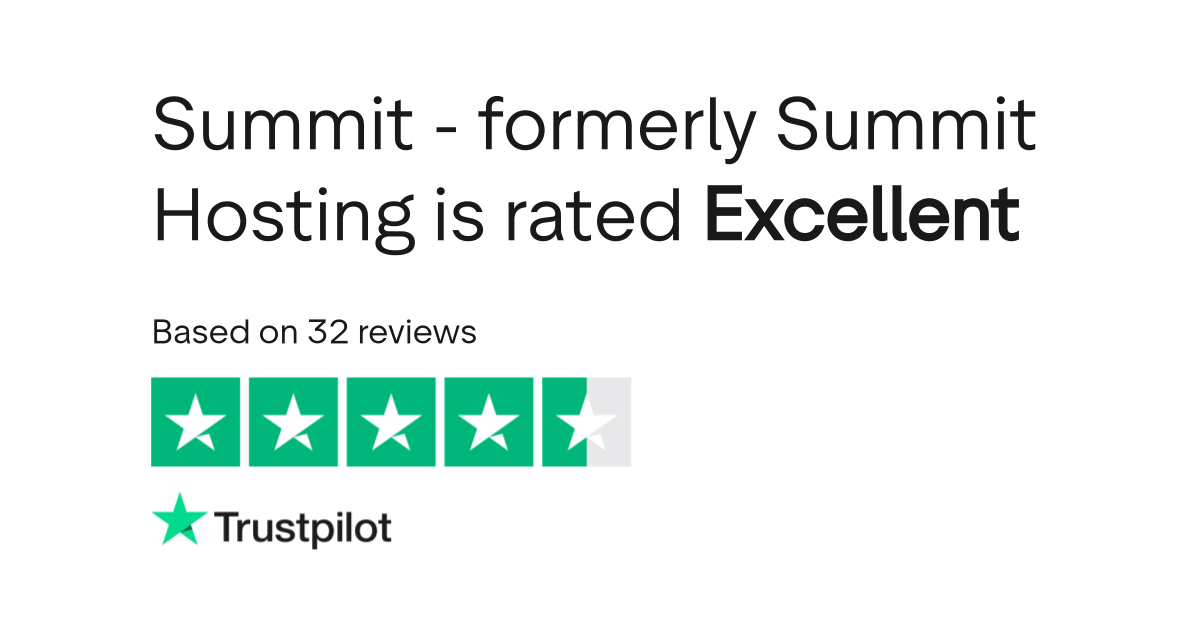 Summit - formerly Summit Hosting is rated Excellent

Based on 32 reviews

Trustpilot