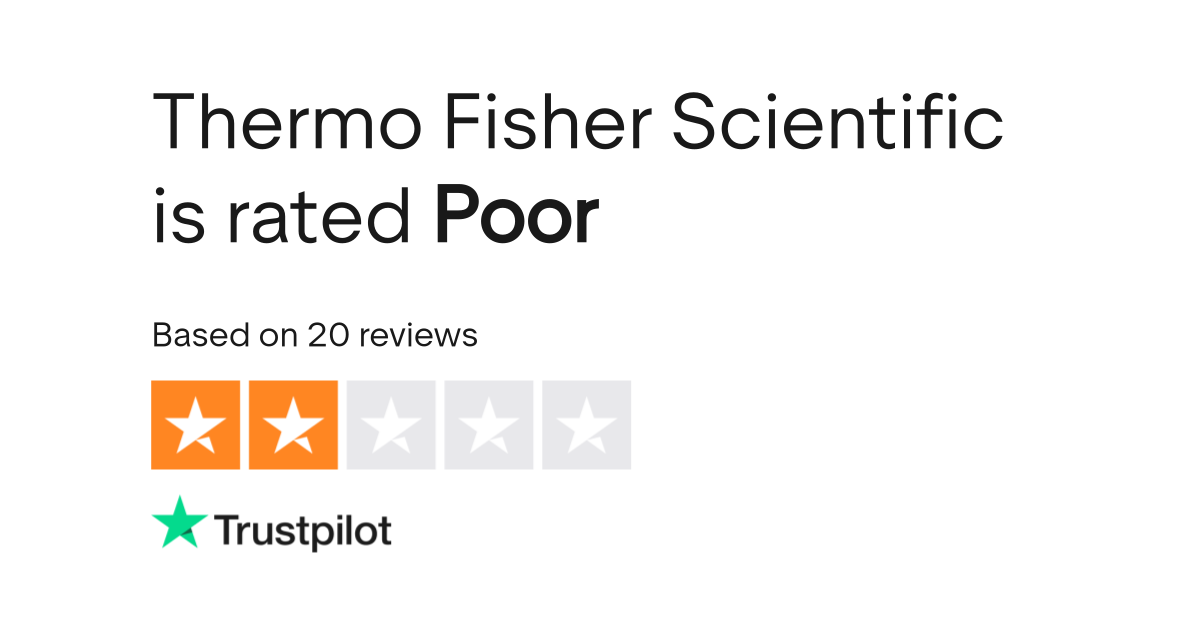 Thermo Fisher Scientific is rated Poor

Based on 20 reviews

Trustpilot