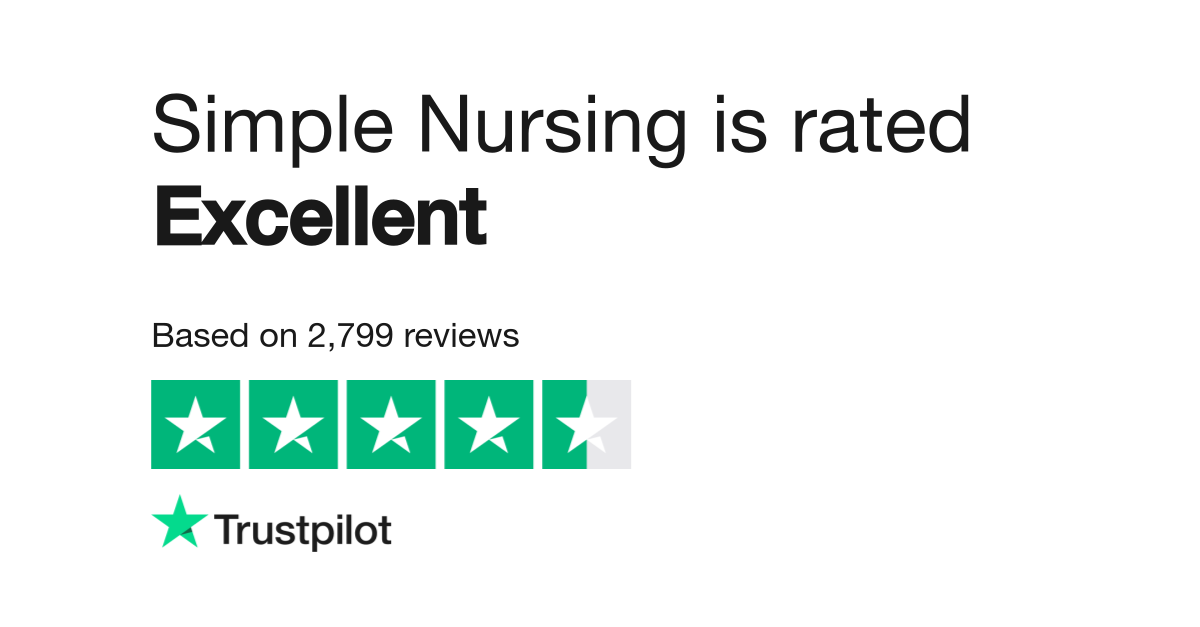 Simple Nursing is rated
Excellent

Based on 2,799 reviews

Trustpilot