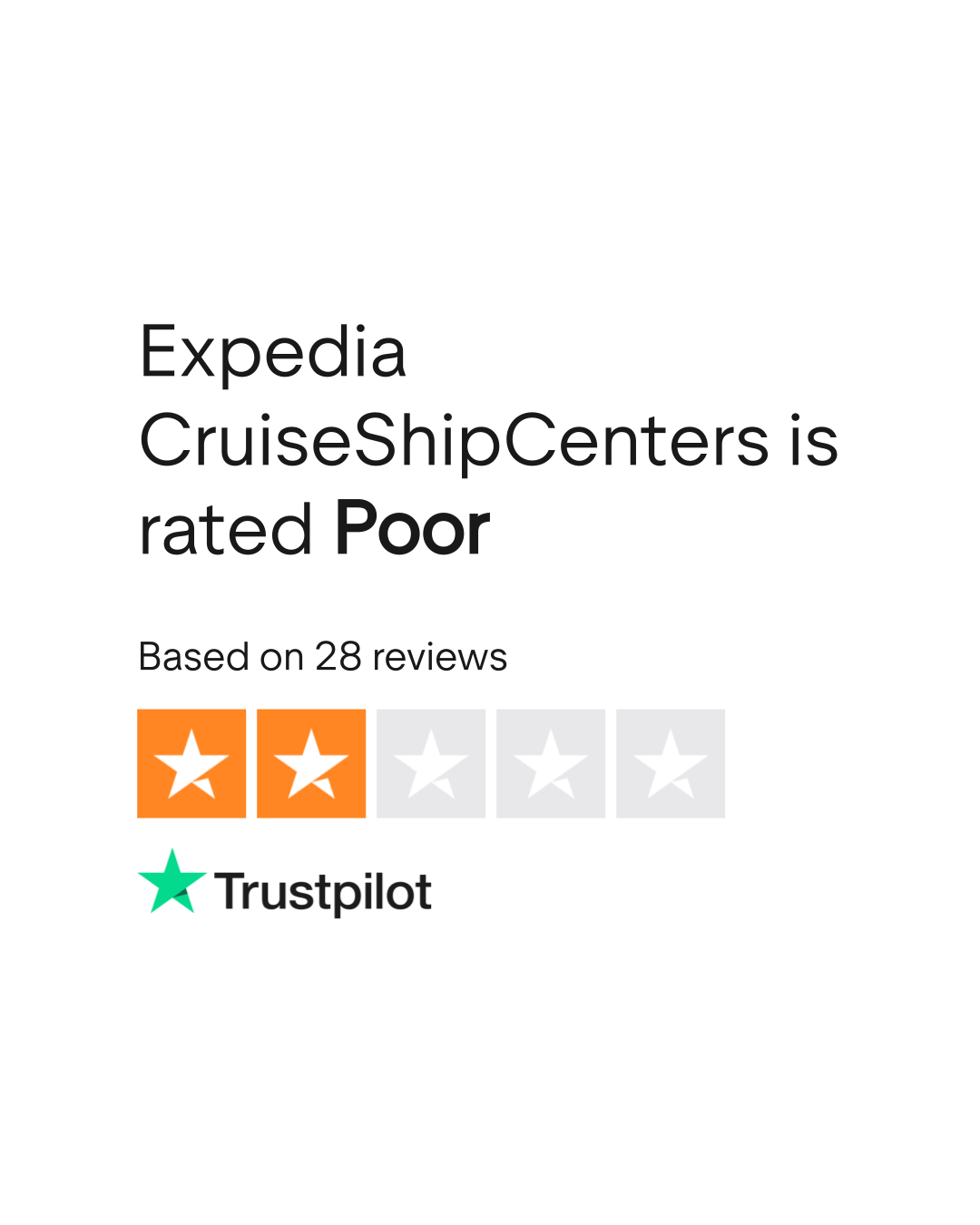 Expedia CruiseShipCenters is rated Poor

Based on 28 reviews

Trustpilot