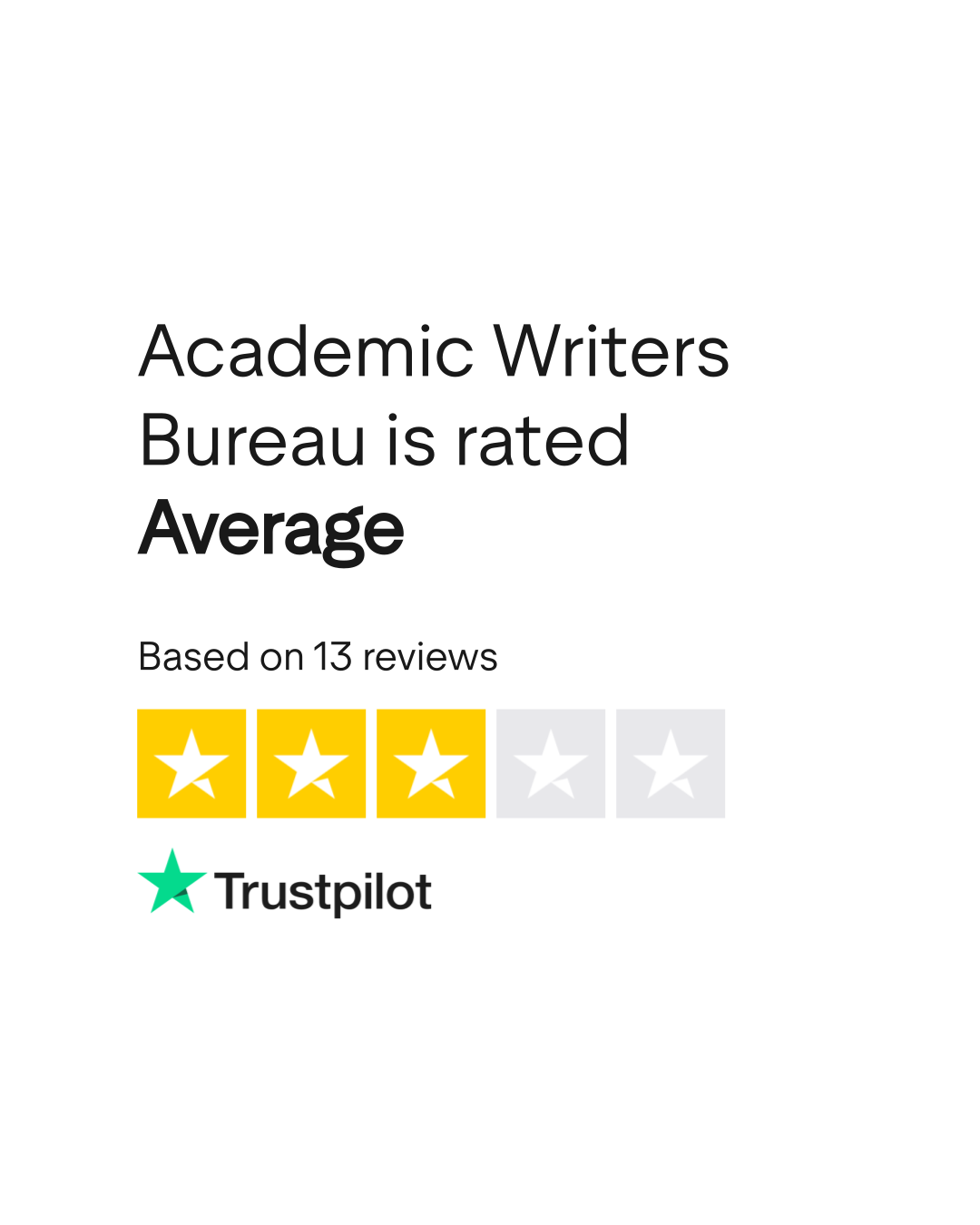 Academic Writers Bureau is rated Average

Based on 13 reviews

Trustpilot