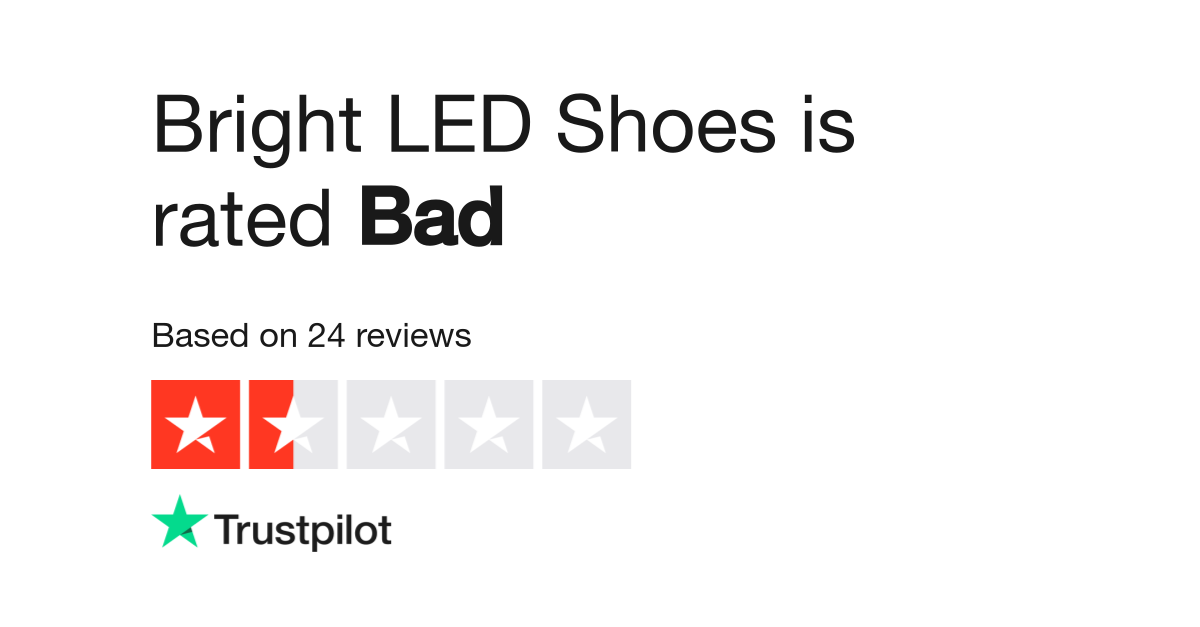 Bright LED Shoes is rated Bad

Based on 24 reviews

Trustpilot