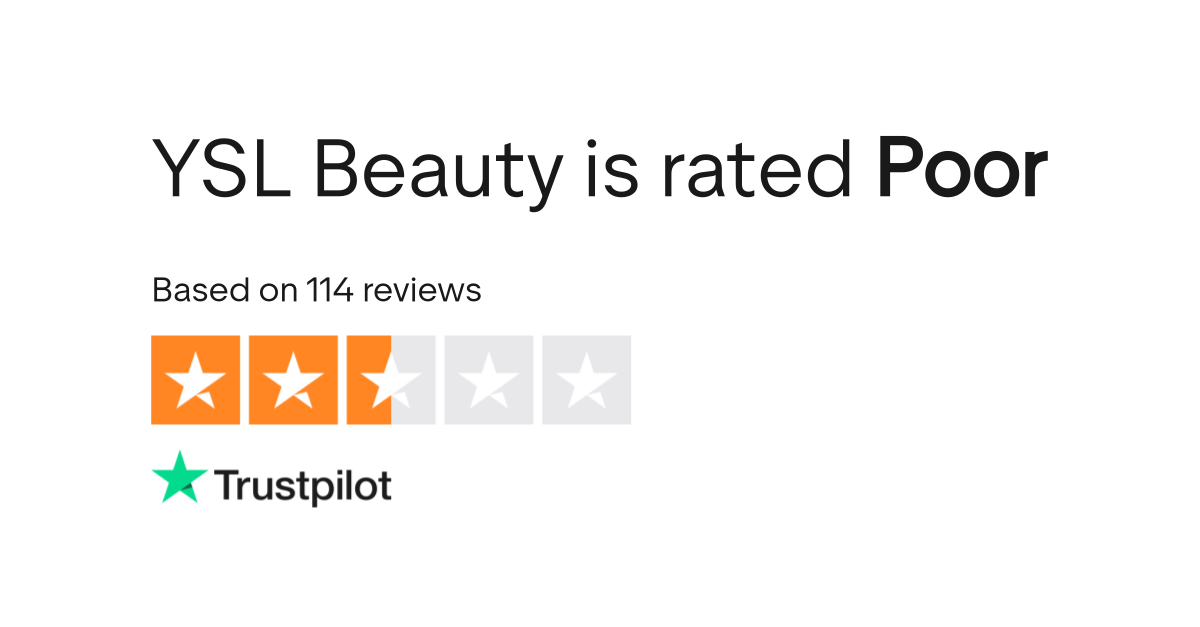 YSL Beauty is rated Poor

Based on 114 reviews

Trustpilot