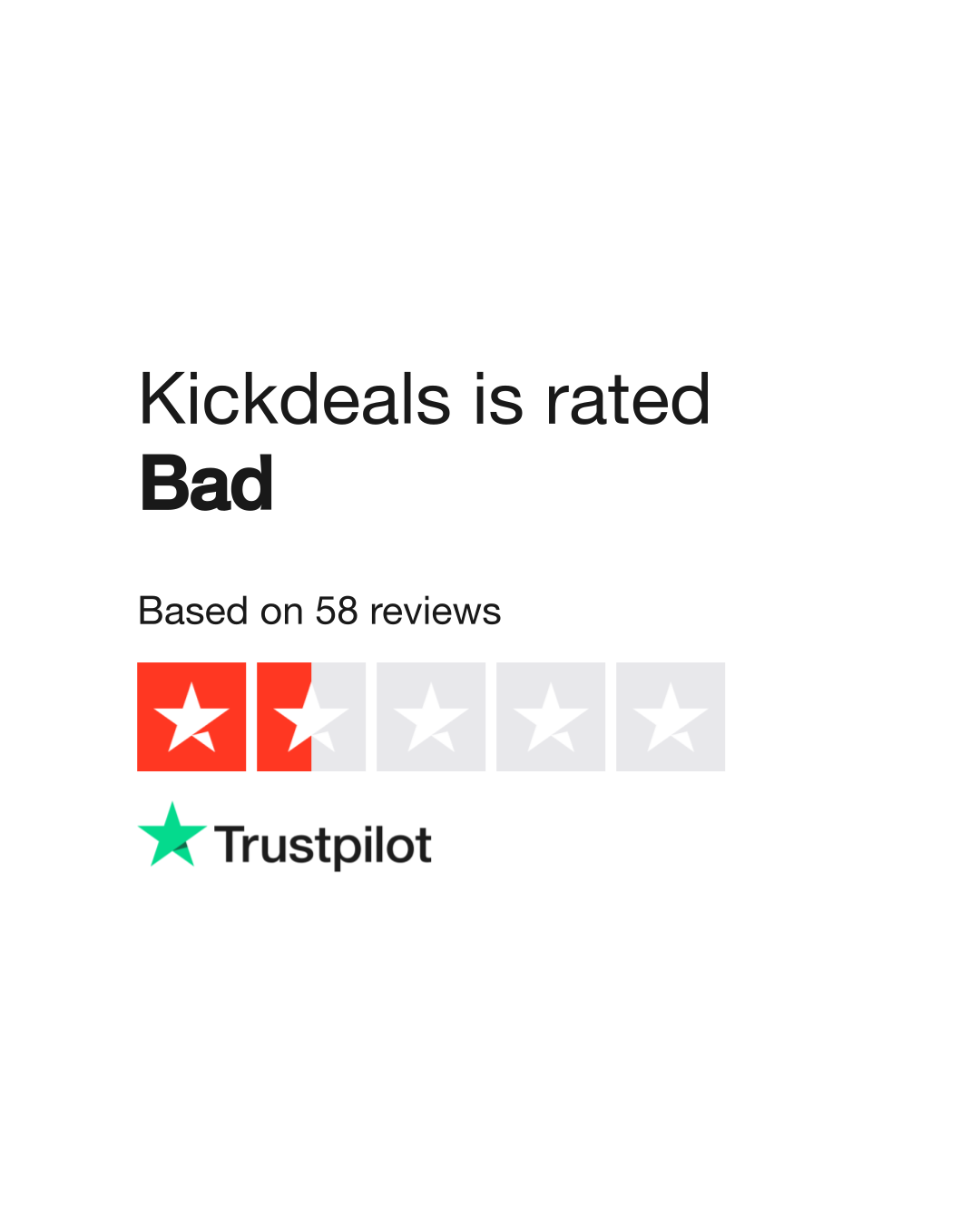 Kickdeals is rated
Bad

Based on 58 reviews

Trustpilot