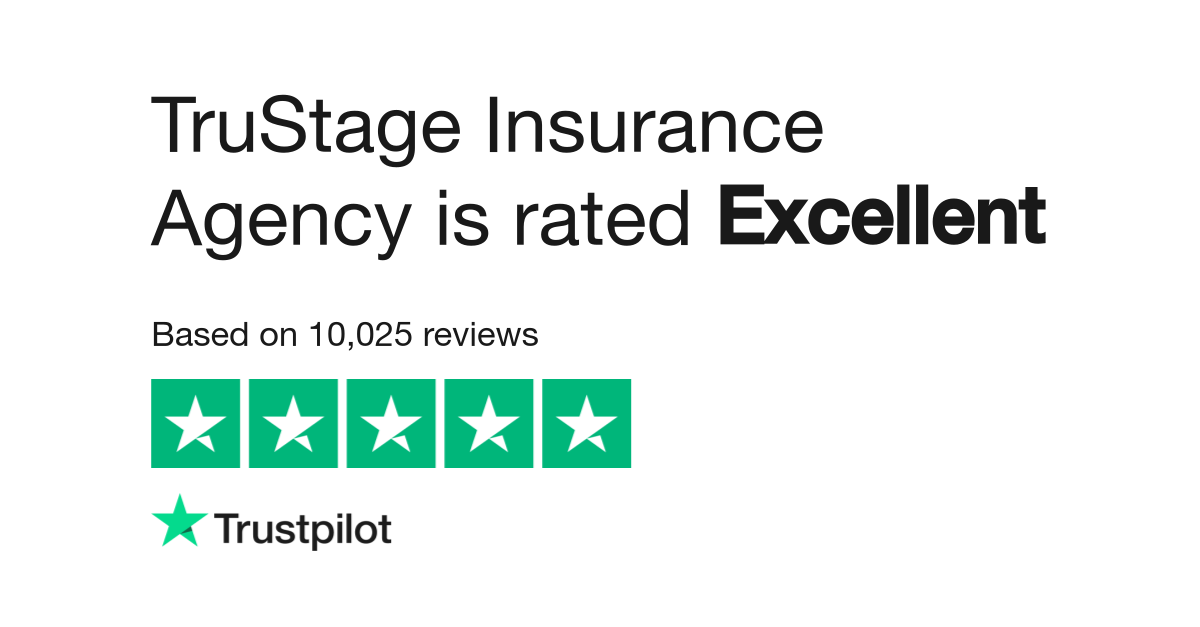 TruStage Insurance Agency is rated Excellent

Based on 10,025 reviews

Trustpilot