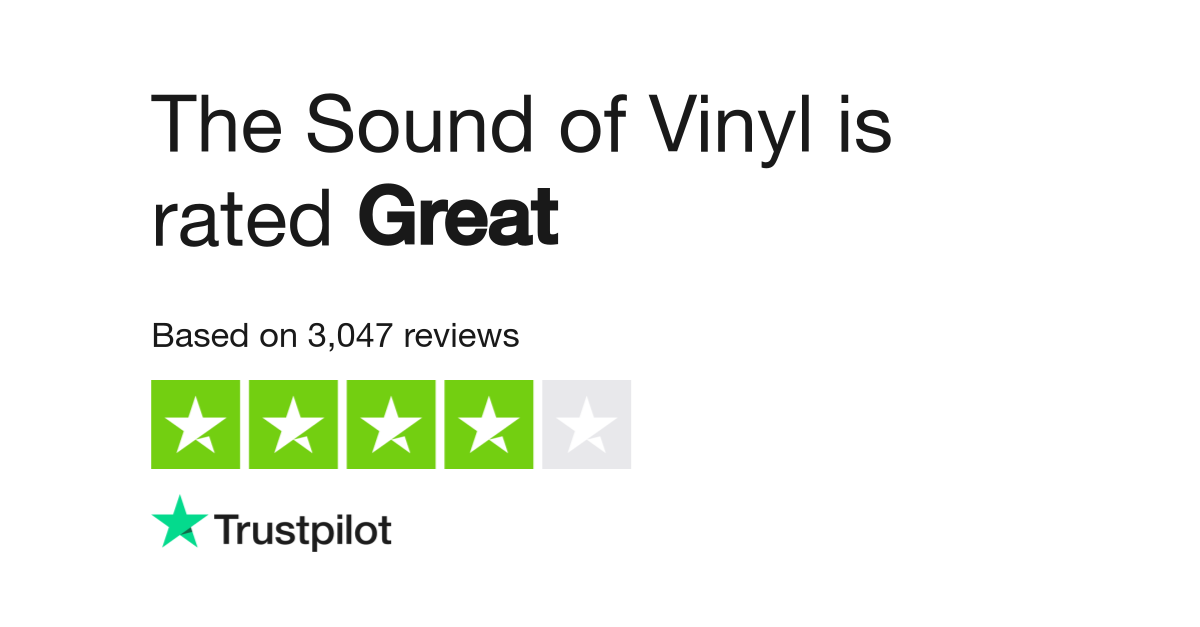 The Sound of Vinyl is rated Great

Based on 3,047 reviews

Trustpilot