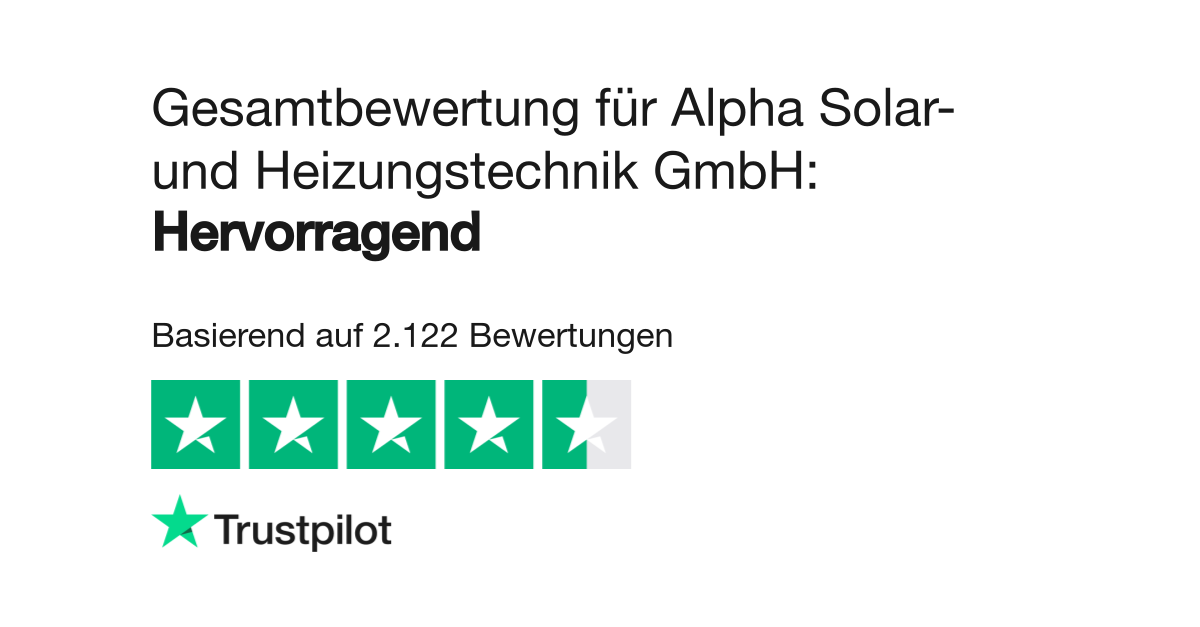 Gesamtbewertung für Alpha Solar- und Heizungstechnik GmbH: Hervorragend

Basierend auf 2.122 Bewertungen

Trustpilot