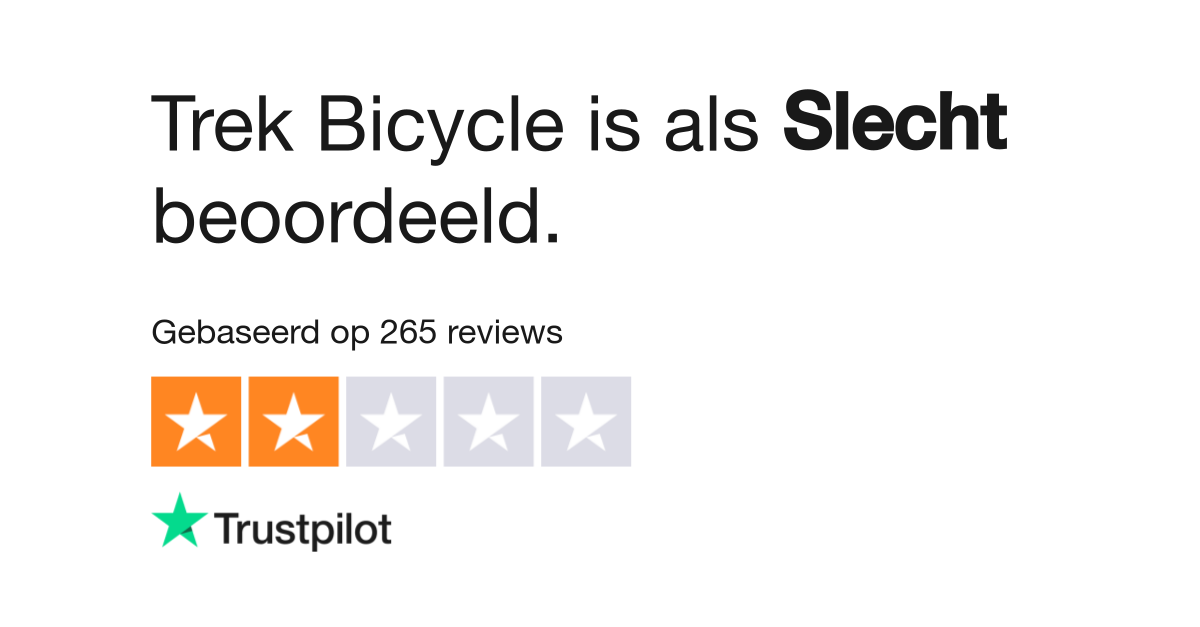 Trek Bicycle is als Slecht beoordeeld.

Gebaseerd op 265 reviews

Trustpilot