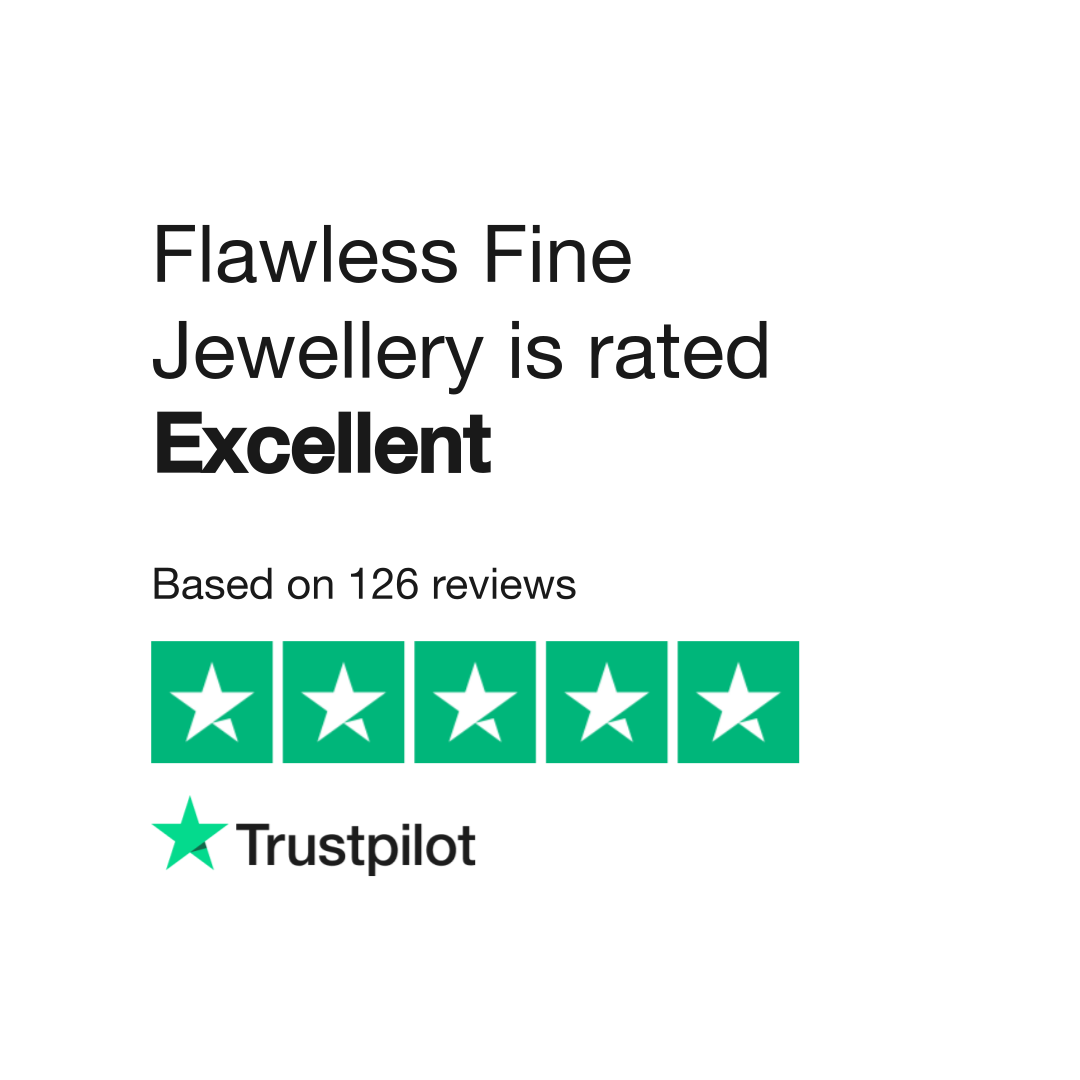 Flawless Fine Jewellery is rated Excellent

Based on 126 reviews

Trustpilot