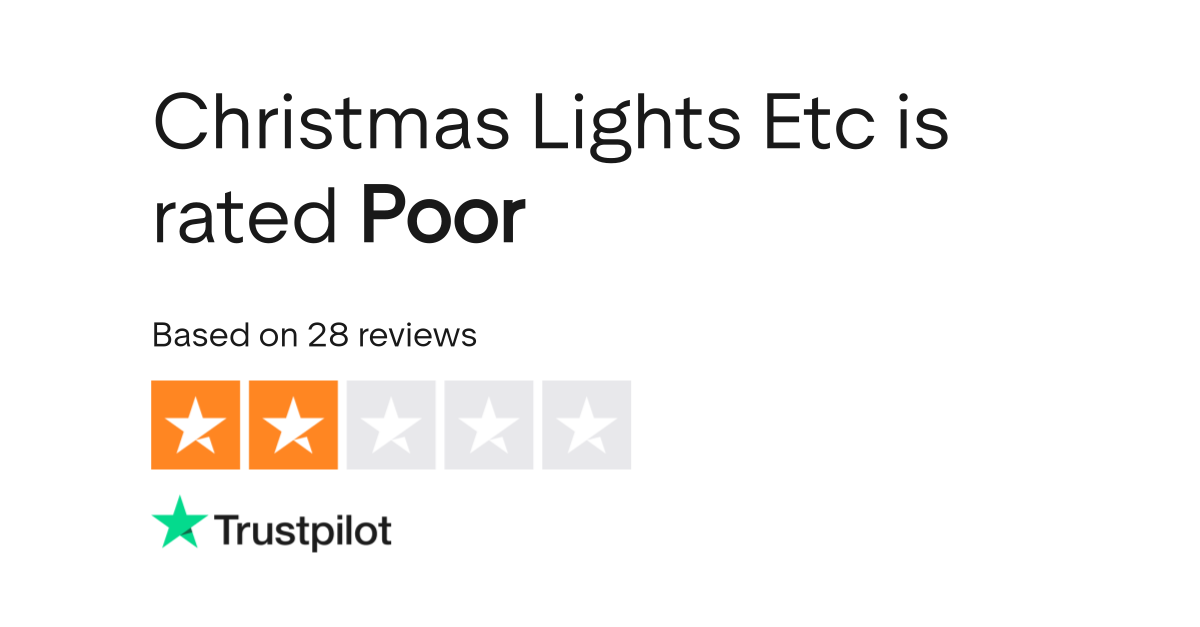 Christmas Lights Etc is rated Poor

Based on 28 reviews

Trustpilot