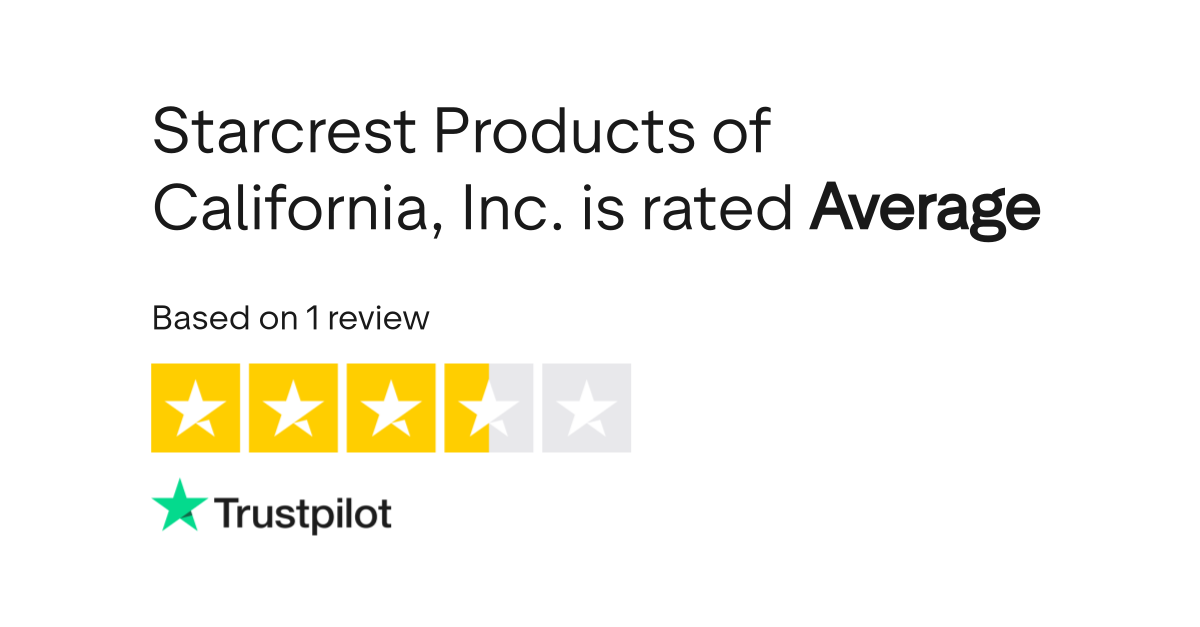 Starcrest Products of California, Inc. is rated Average

Based on 1 review

Trustpilot