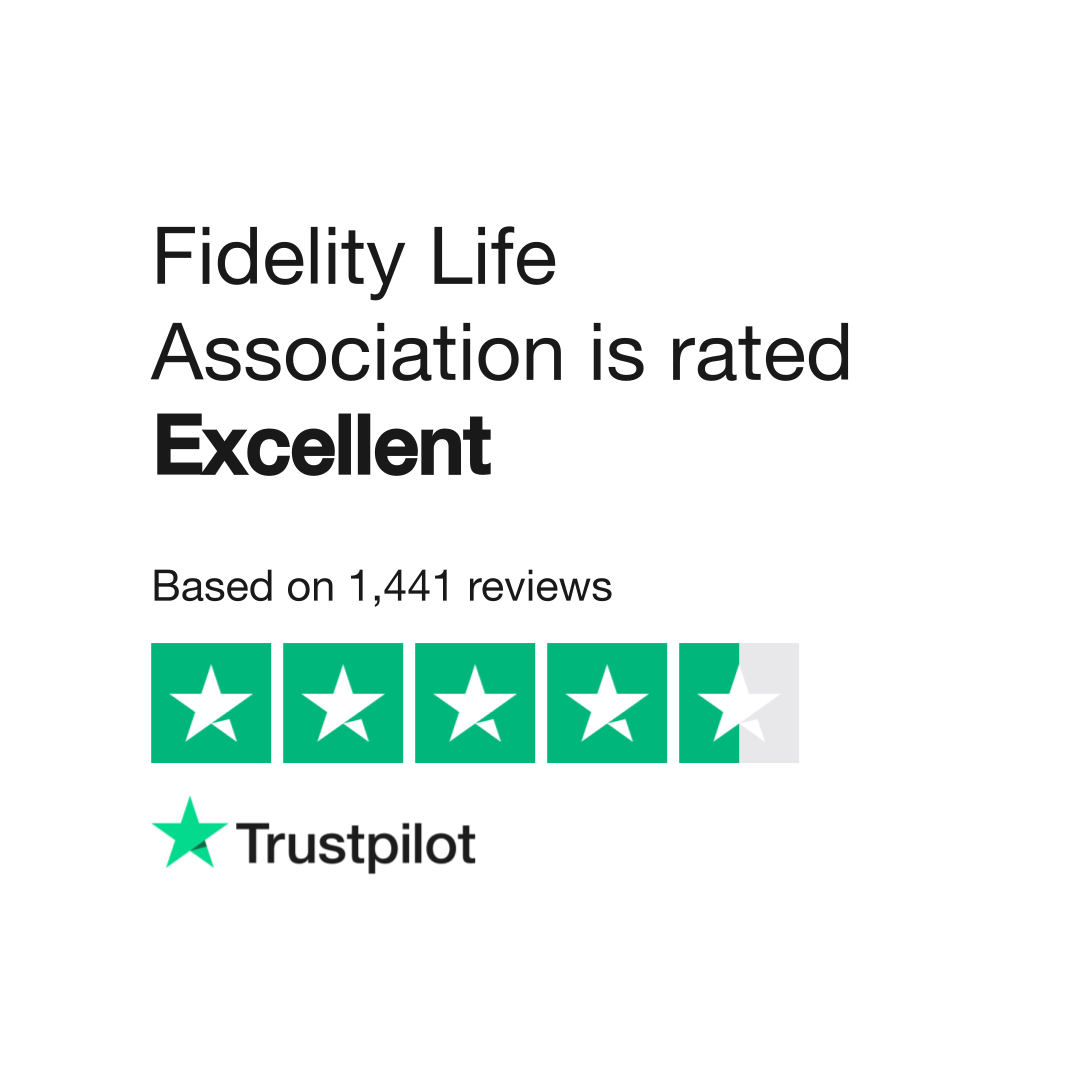 Fidelity Life Association is rated Excellent

Based on 1,441 reviews

Trustpilot