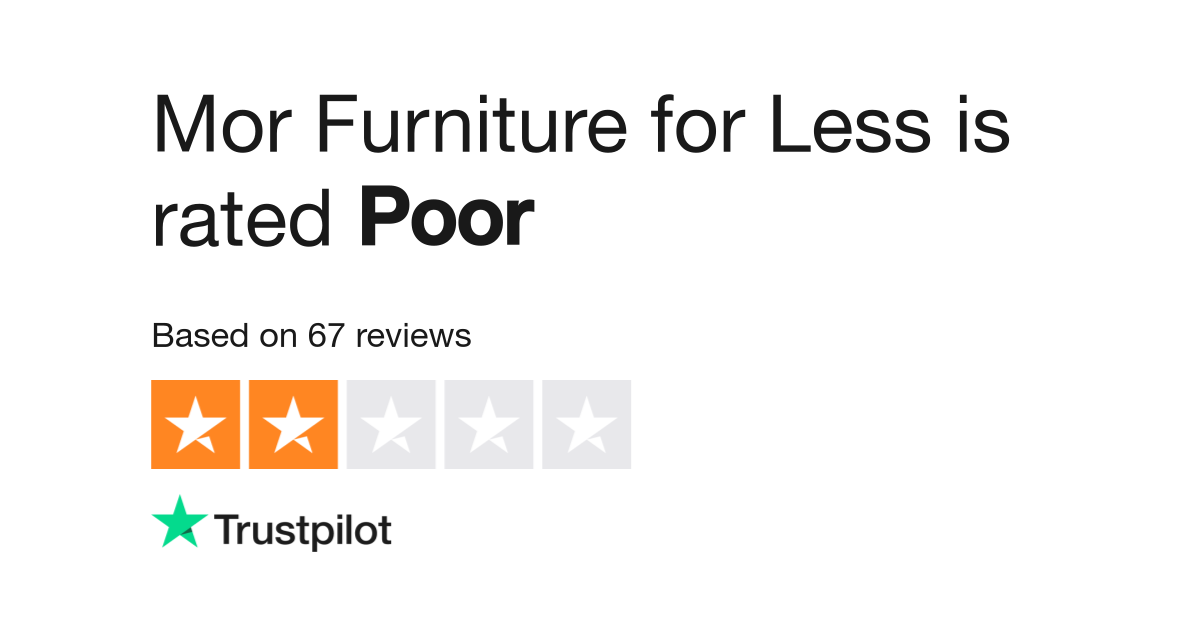 Mor Furniture for Less is rated Poor

Based on 67 reviews

Trustpilot